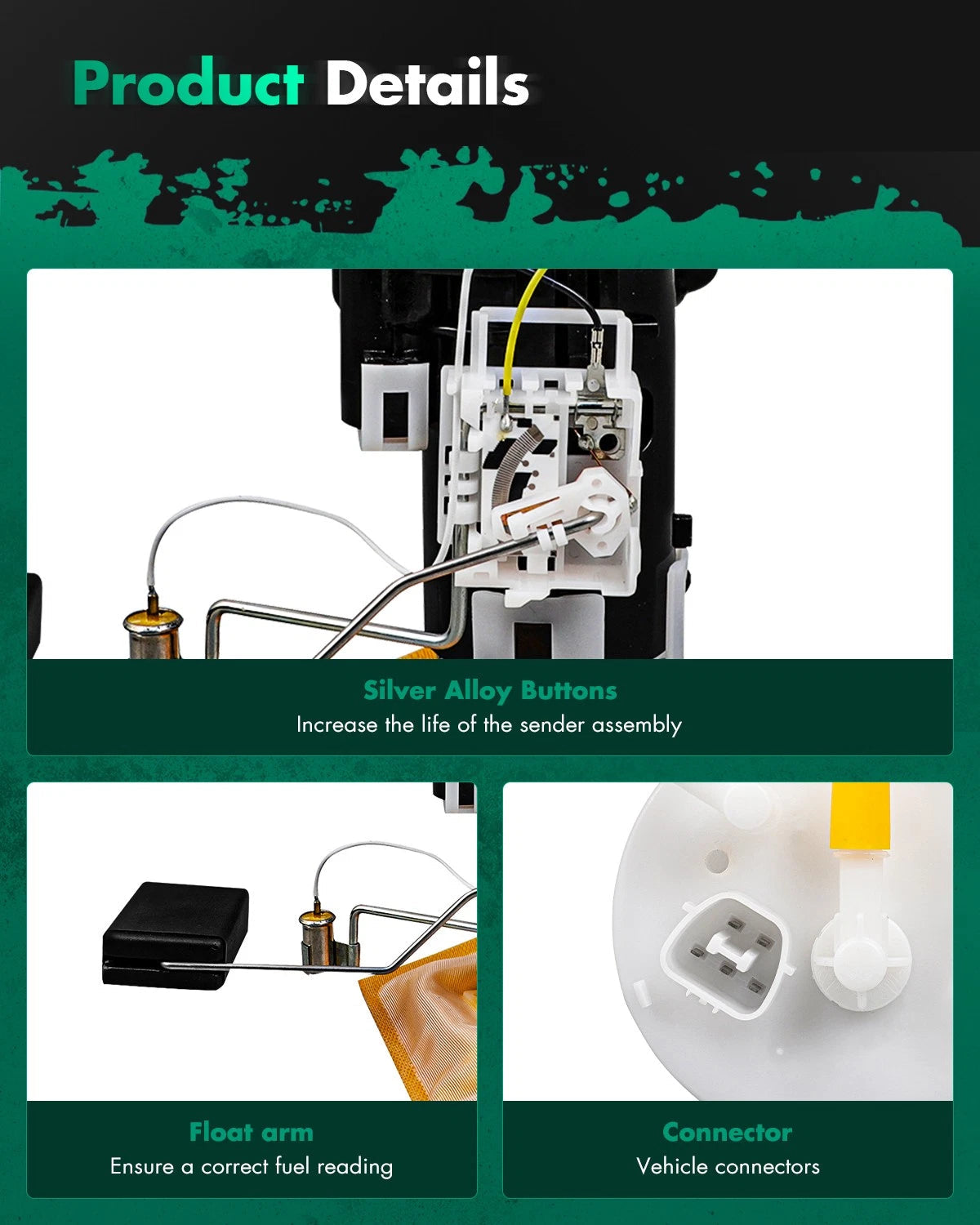 Product Details

Silver Alloy Buttons
Increase the life of the sender assembly

Float arm
Ensure a correct fuel reading

Connector
Vehicle connectors