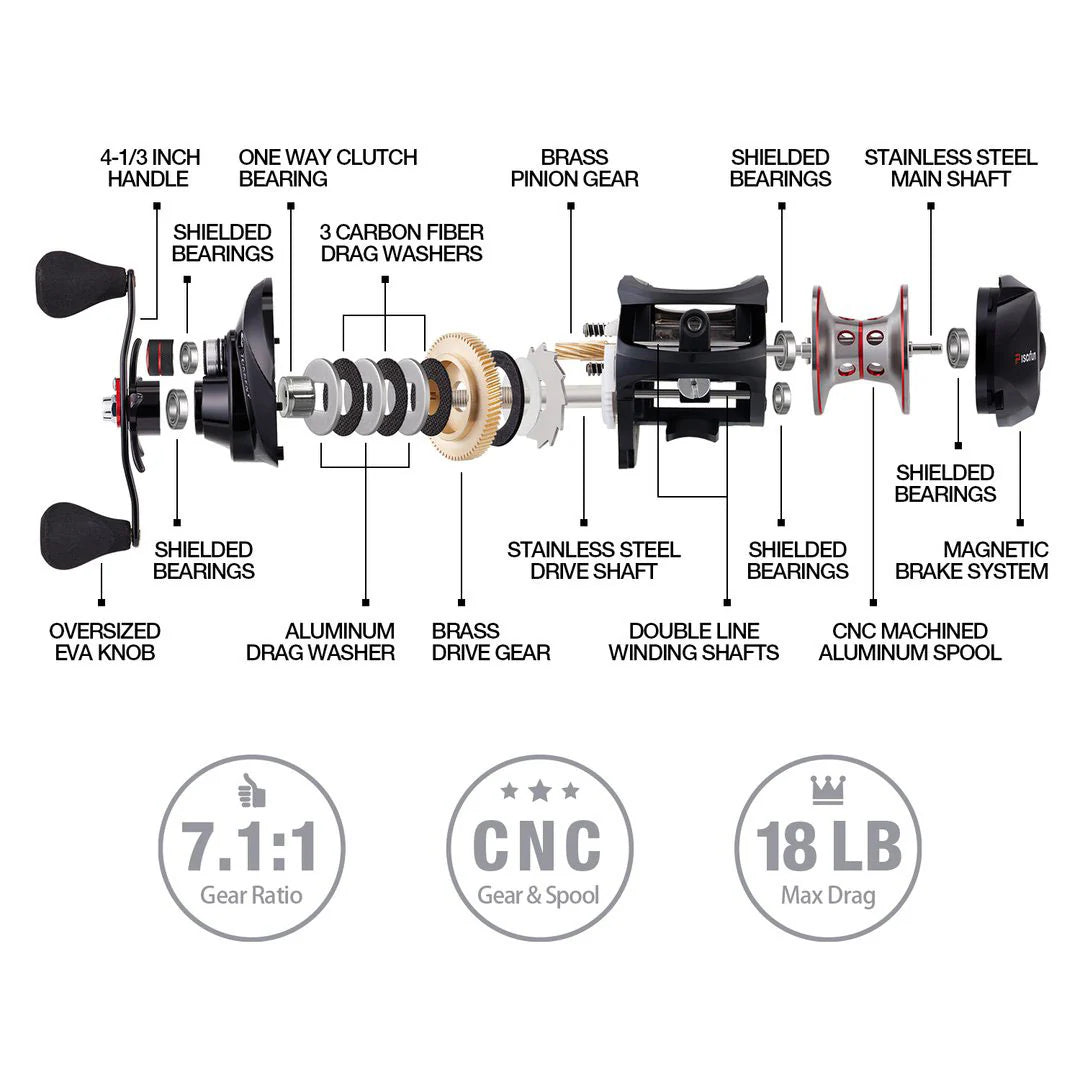 4-1/3 INCH HANDLE

ONE WAY CLUTCH BEARING

BRASS PINION GEAR

SHIELDED BEARINGS

STAINLESS STEEL MAIN SHAFT

SHIELDED BEARINGS

3 CARBON FIBER DRAG WASHERS

Piscifun

SHIELDED BEARINGS

SHIELDED BEARINGS

STAINLESS STEEL DRIVE SHAFT

SHIELDED BEARINGS

MAGNETIC BRAKE SYSTEM

OVERSIZED EVA KNOB

ALUMINUM DRAG WASHER

BRASS DRIVE GEAR

DOUBLE LINE WINDING SHAFTS

CNC MACHINED ALUMINUM SPOOL

7.1:1
Gear Ratio

CNC
Gear & Spool

18 LB
Max Drag