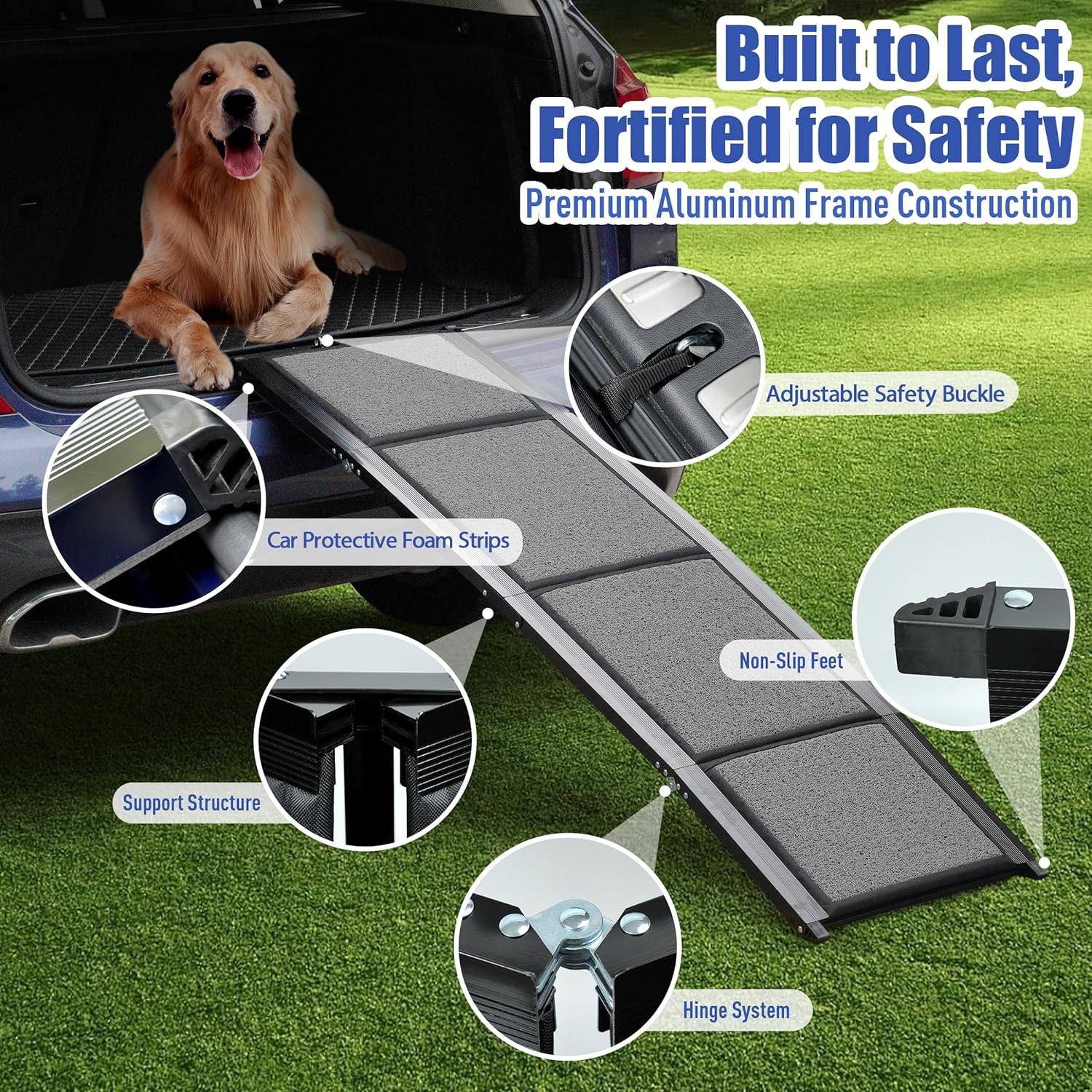 Built to Last, Fortified for Safety
Premium Aluminum Frame Construction

Adjustable Safety Buckle

Car Protective Foam Strips

Non-Slip Feet

Support Structure

Hinge System