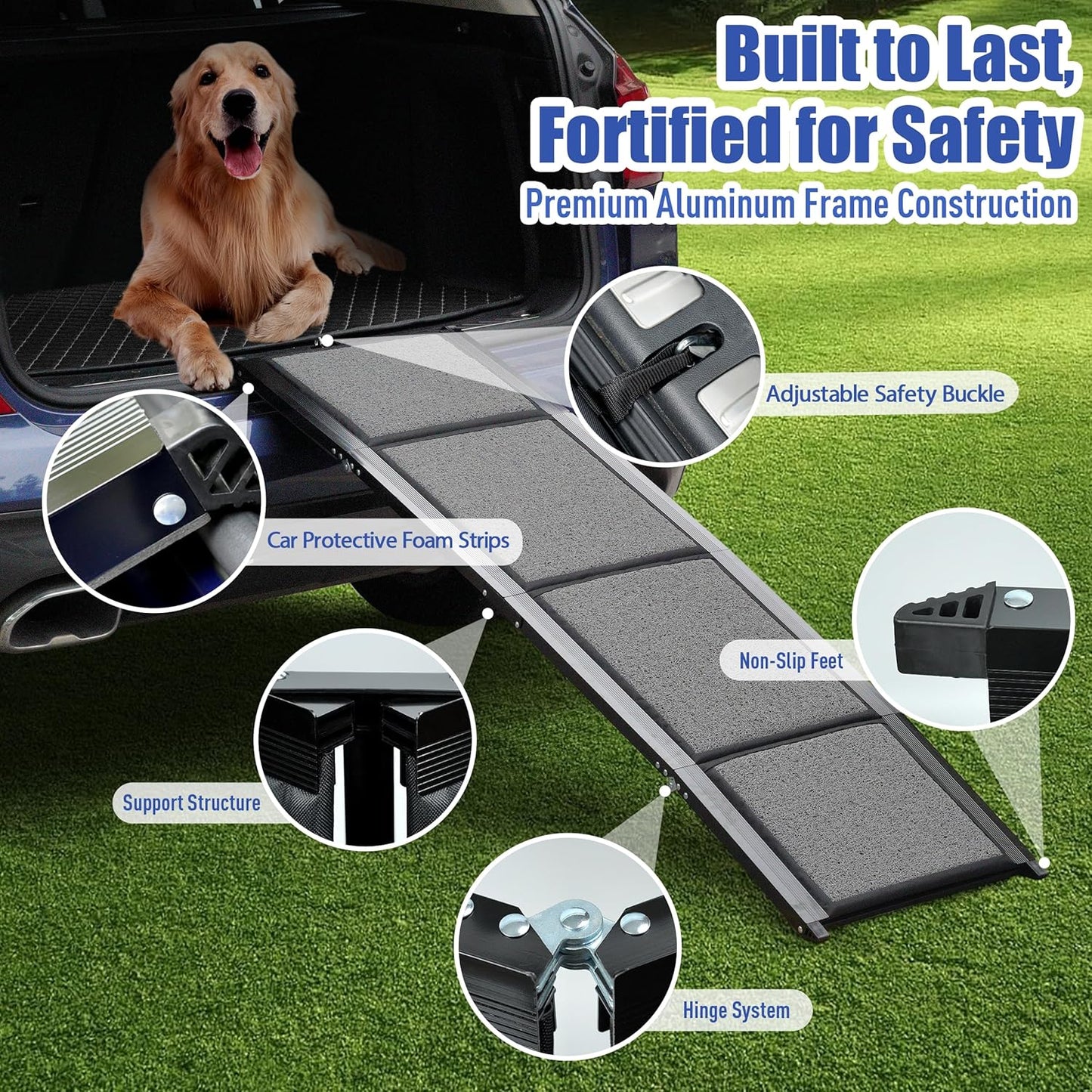 Built to Last,
Fortified for Safety
Premium Aluminum Frame Construction

Adjustable Safety Buckle

Car Protective Foam Strips

Non-Slip Feet

Support Structure

Hinge System