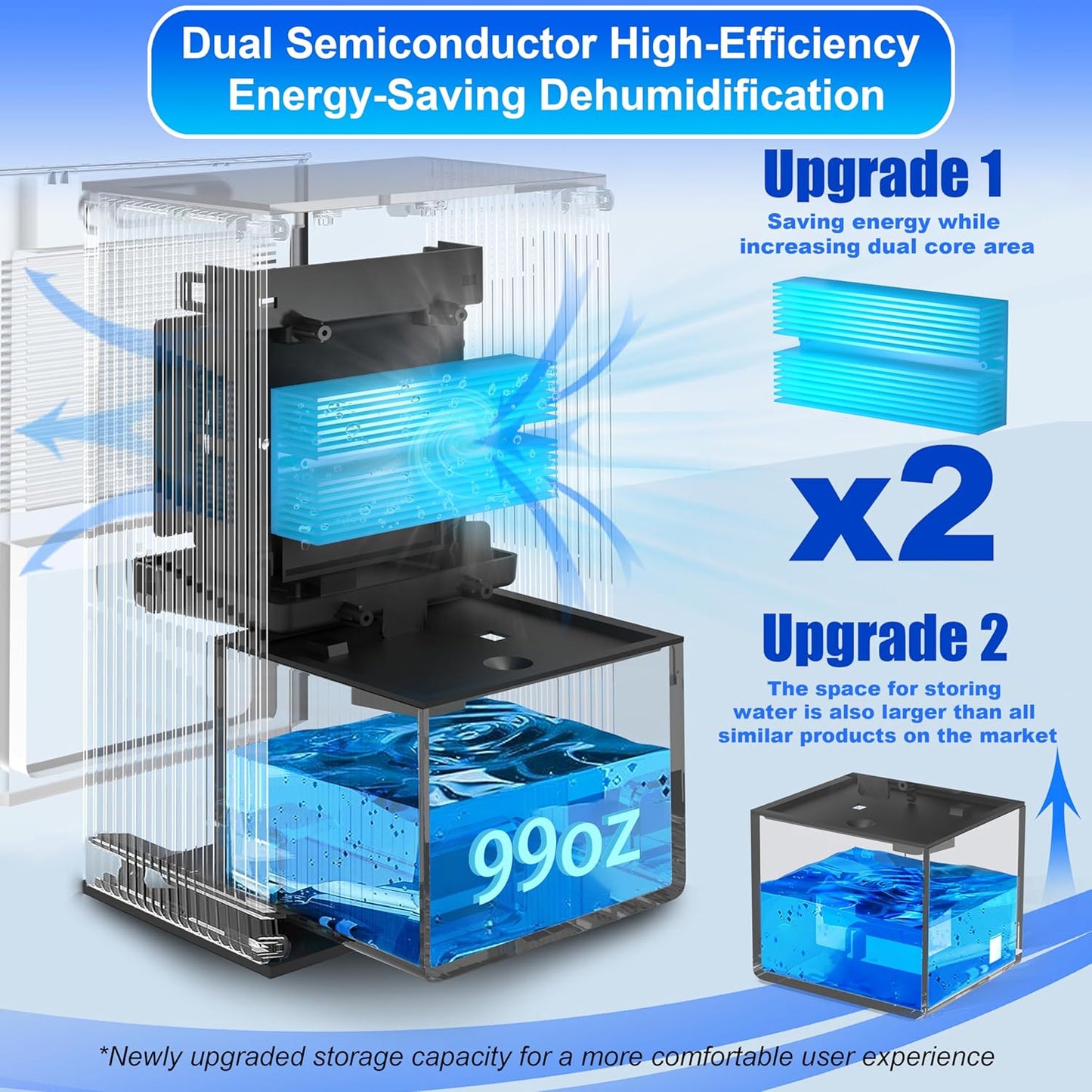 Dual Semiconductor High-Efficiency Energy-Saving Dehumidification

Upgrade 1

Saving energy while increasing dual core area

x2

Upgrade 2

The space for storing water is also larger than all similar products on the market

99oz

*Newly upgraded storage capacity for a more comfortable user experience