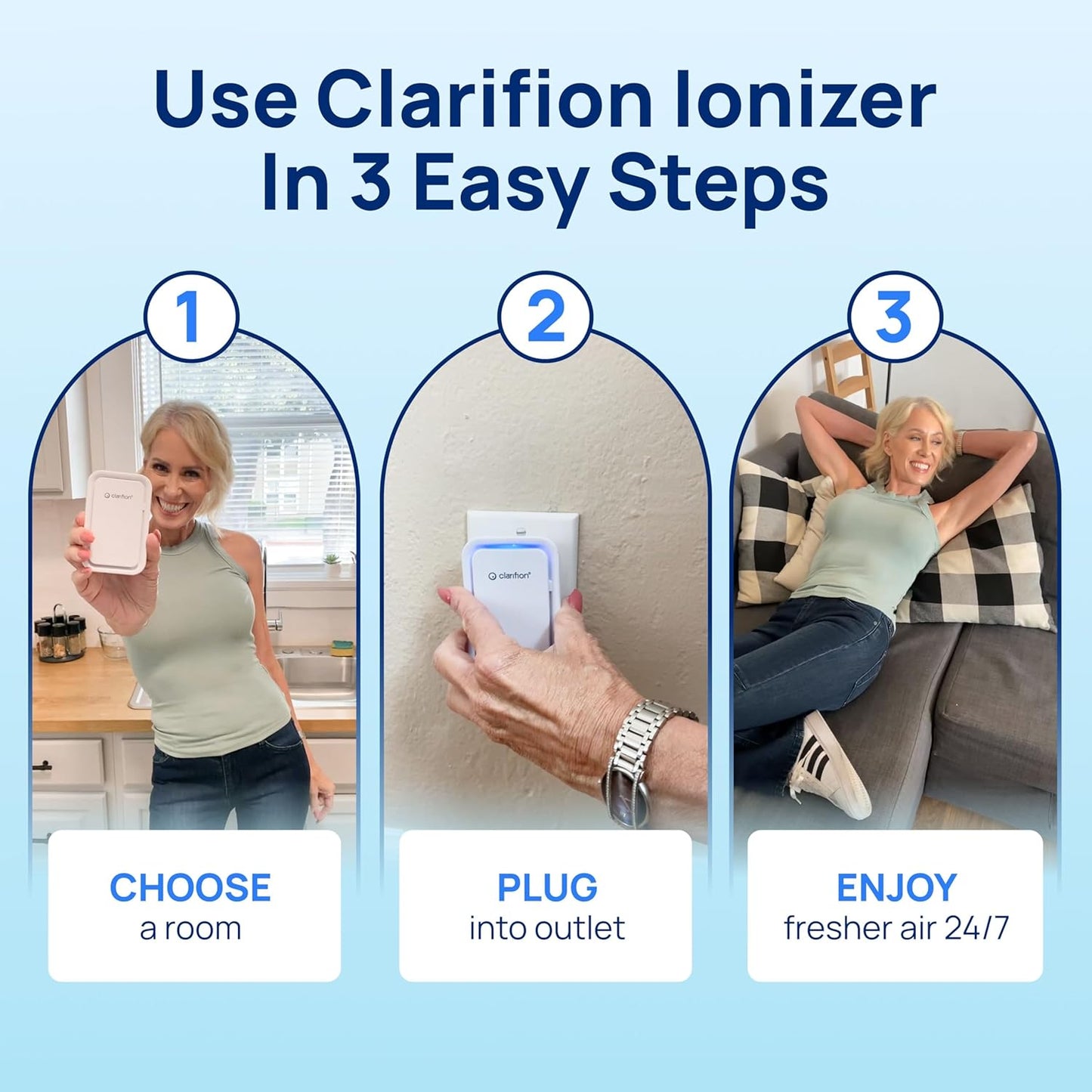 Use Clarifion Ionizer In 3 Easy Steps

1

clarifion

CHOOSE
a room

2

clarifion

PLUG
into outlet

3

ENJOY
fresher air 24/7