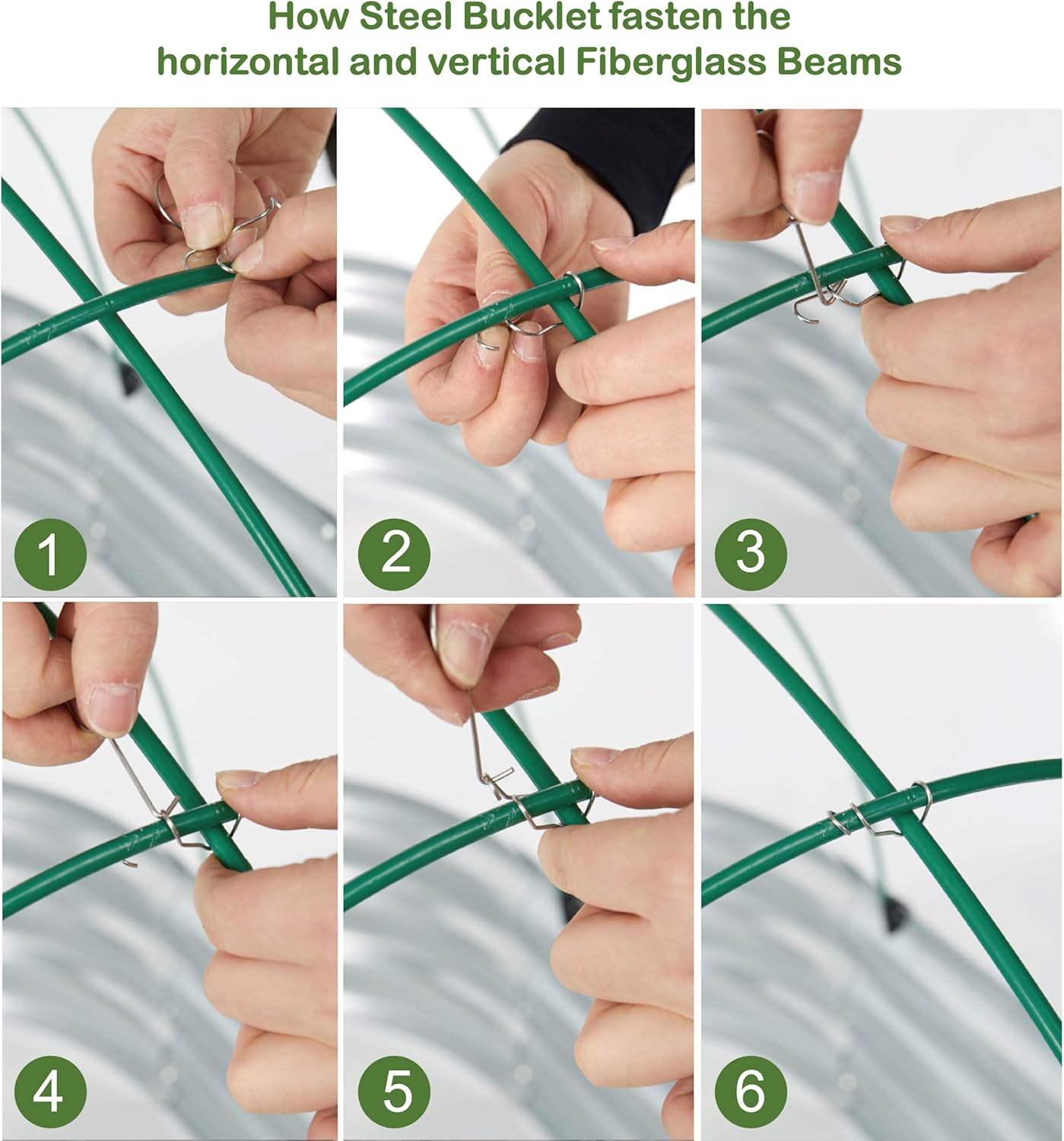 How Steel Bucklet fasten the horizontal and vertical Fiberglass Beams

1

2

3

4

5

6