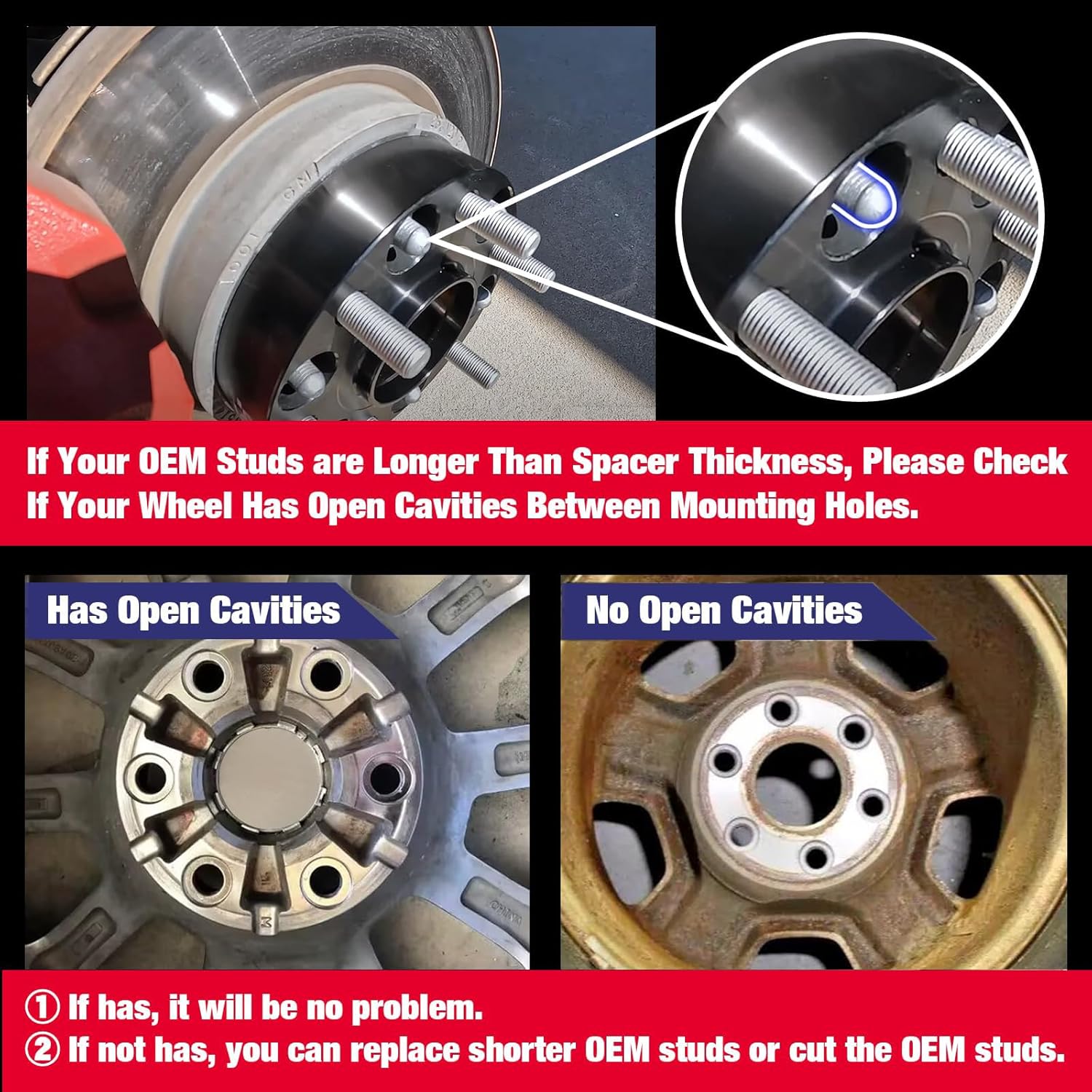 If Your OEM Studs are Longer Than Spacer Thickness, Please Check If Your Wheel Has Open Cavities Between Mounting Holes.

Has Open Cavities

No Open Cavities

① If has, it will be no problem.
② If not has, you can replace shorter OEM studs or cut the OEM studs.