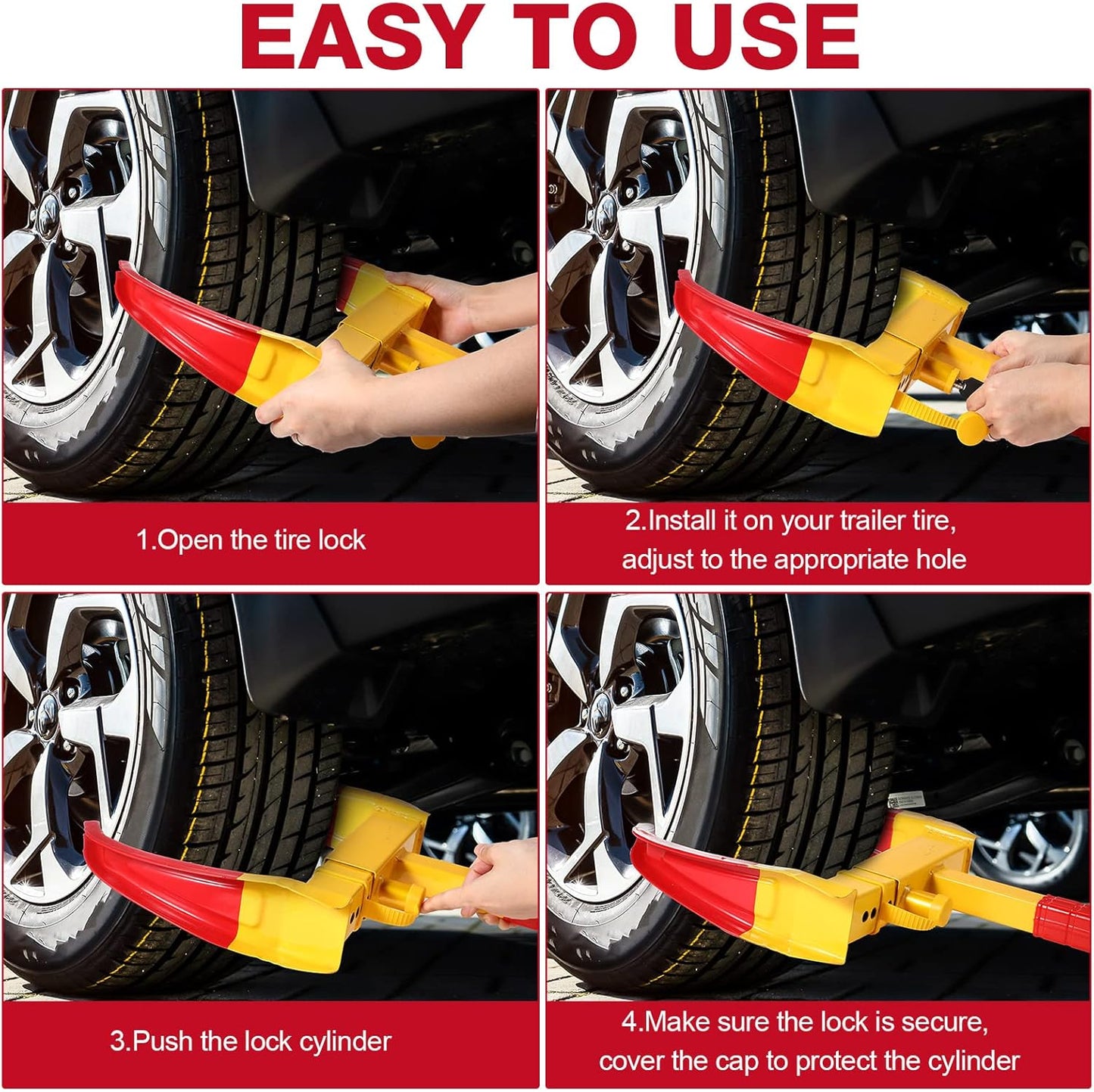 EASY TO USE

1.Open the tire lock

2.Install it on your trailer tire, adjust to the appropriate hole

3.Push the lock cylinder

4.Make sure the lock is secure, cover the cap to protect the cylinder