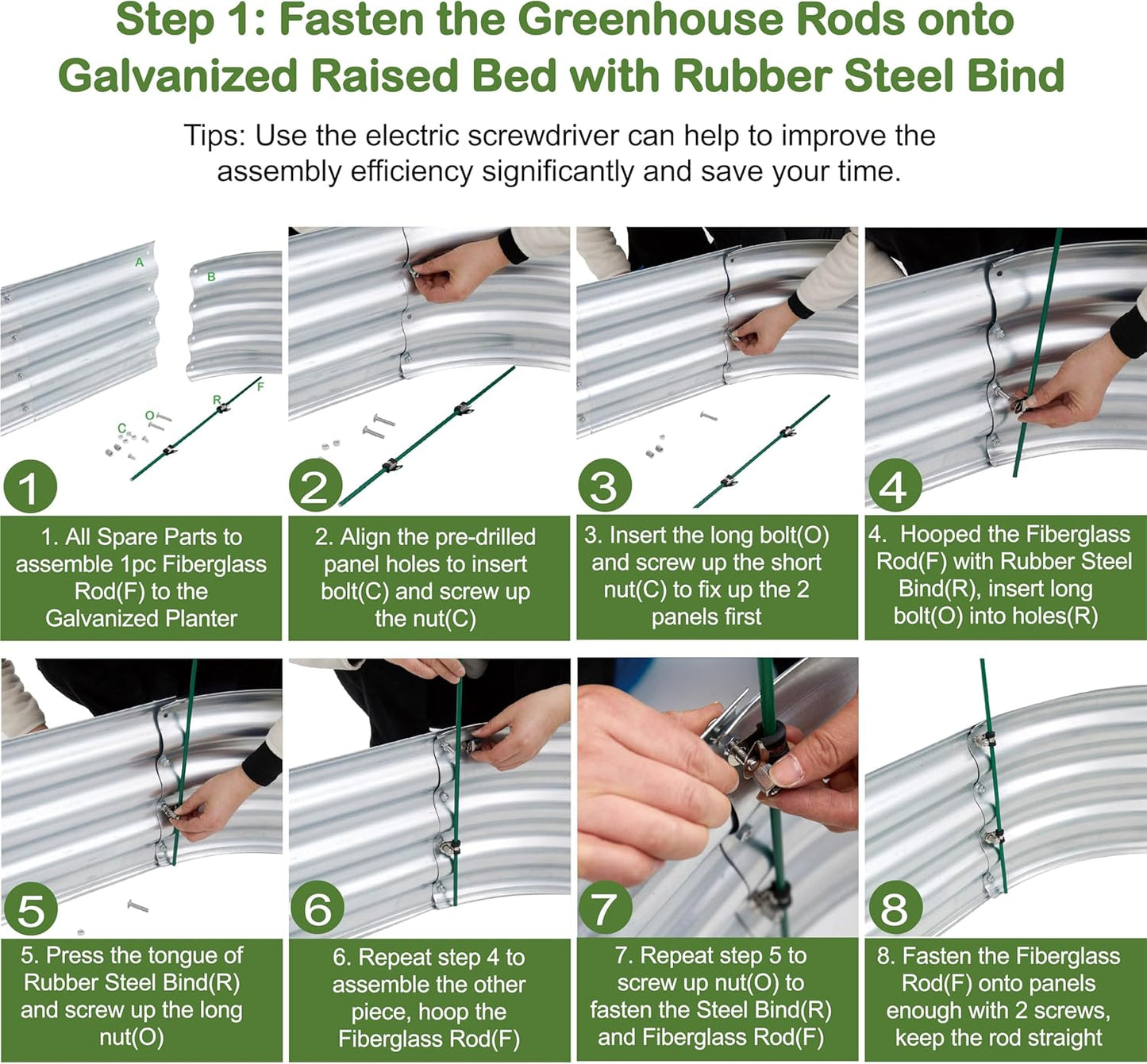 Step 1: Fasten the Greenhouse Rods onto Galvanized Raised Bed with Rubber Steel Bind

Tips: Use the electric screwdriver can help to improve the assembly efficiency significantly and save your time.

A

B

C

O

R

F

1

1. All Spare Parts to assemble 1pc Fiberglass Rod(F) to the Galvanized Planter

2

2. Align the pre-drilled panel holes to insert bolt(C) and screw up the nut(C)

3

3. Insert the long bolt(O) and screw up the short nut(C) to fix up the 2 panels first

4

4. Hooped the Fiberglass Rod(F) with Rubber Steel Bind(R), insert long bolt(O) into holes(R)

5

5. Press the tongue of Rubber Steel Bind(R) and screw up the long nut(O)

6

6. Repeat step 4 to assemble the other piece, hoop the Fiberglass Rod(F)

7

7. Repeat step 5 to screw up nut(O) to fasten the Steel Bind(R) and Fiberglass Rod(F)

8

8. Fasten the Fiberglass Rod(F) onto panels enough with 2 screws, keep the rod straight