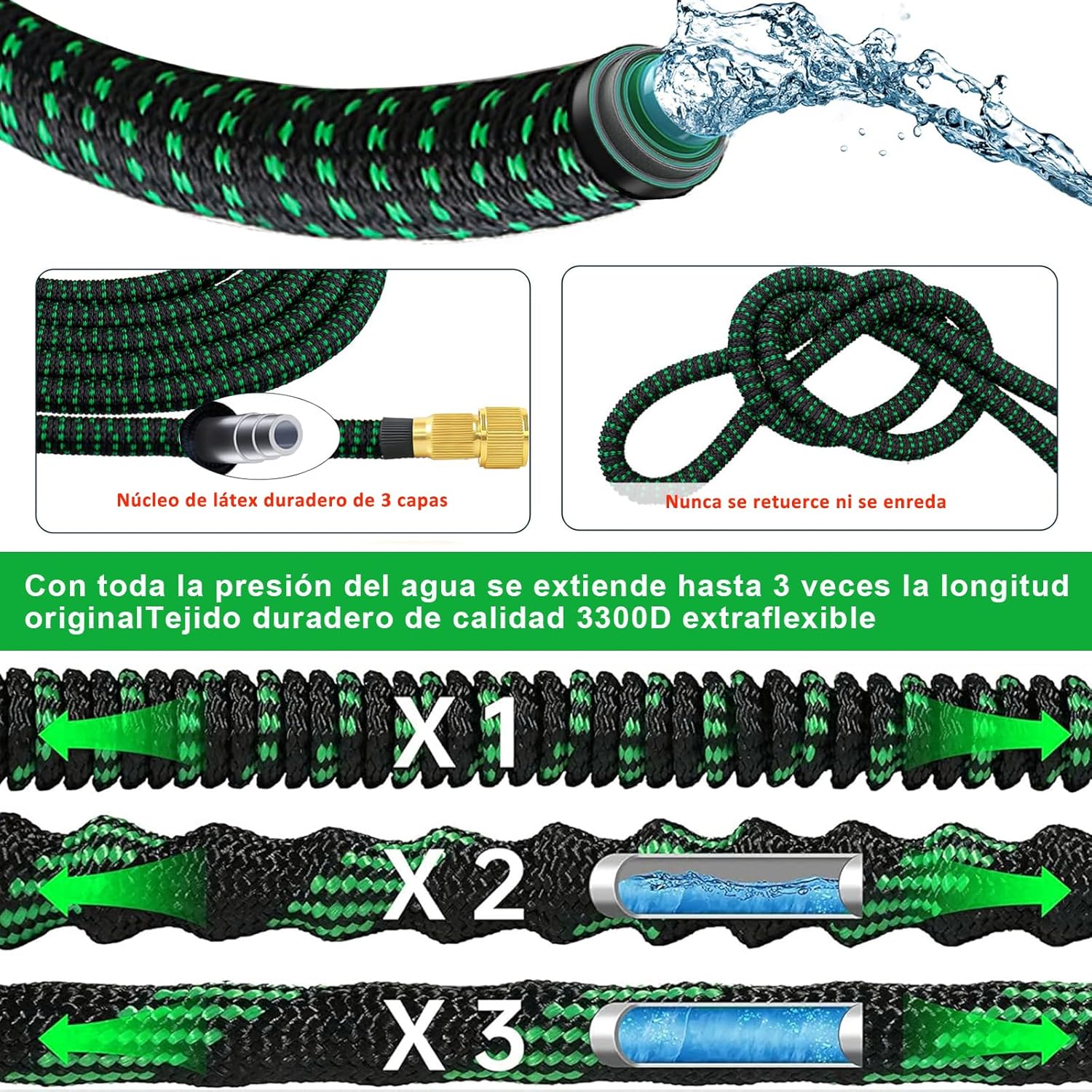 Núcleo de látex duradero de 3 capas

Nunca se retuerce ni se enreda

Con toda la presión del agua se extiende hasta 3 veces la longitud originalTejido duradero de calidad 3300D extraflexible

X1

X2

X3