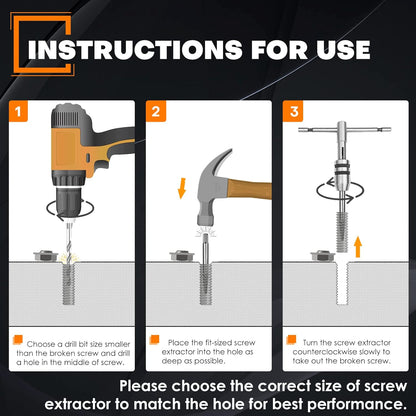 INSTRUCTIONS FOR USE

1

Choose a drill bit size smaller than the broken screw and drill a hole in the middle of screw.

2

Place the fit-sized screw extractor into the hole as deep as possible.

3

Turn the screw extractor counterclockwise slowly to take out the broken screw.

Please choose the correct size of screw extractor to match the hole for best performance.