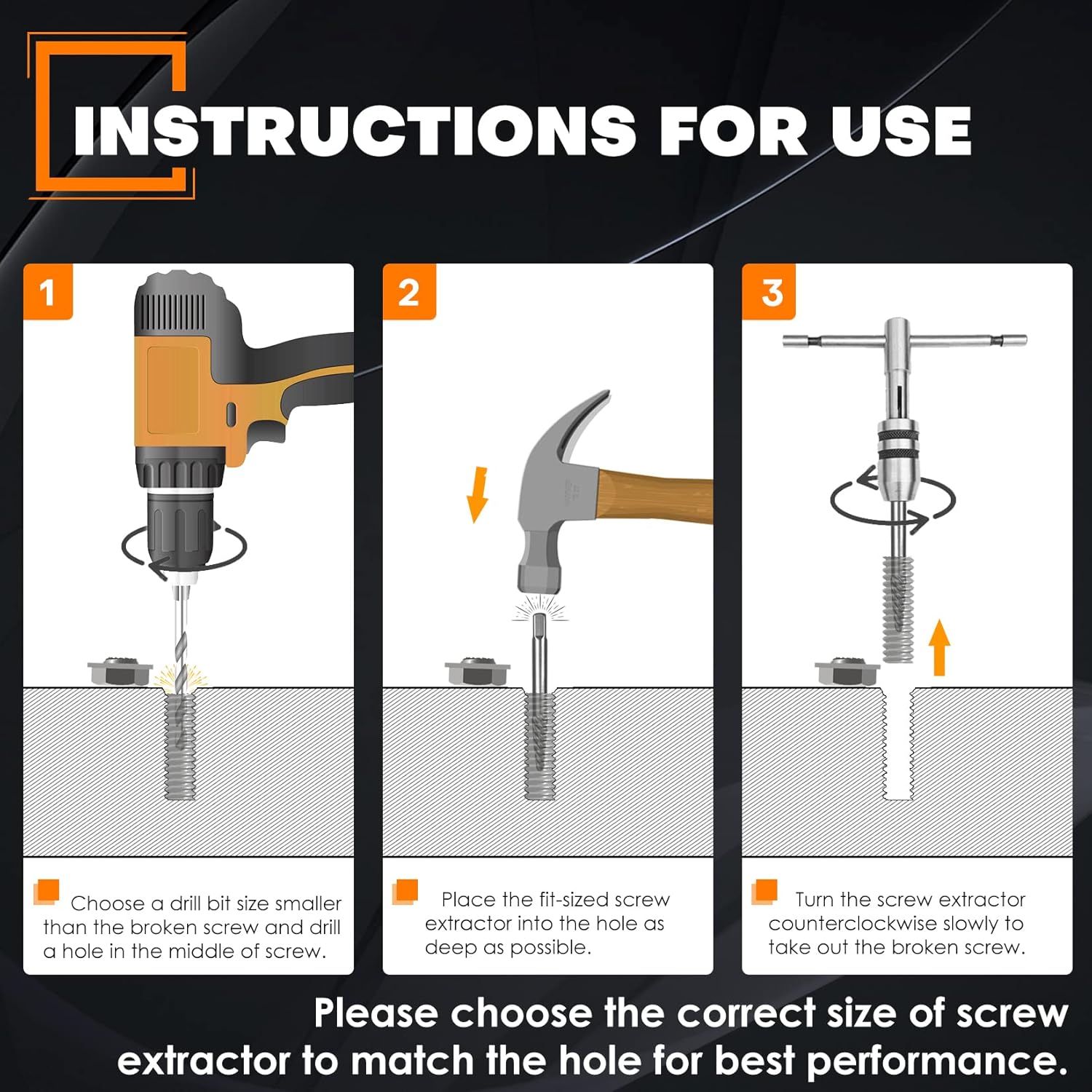 INSTRUCTIONS FOR USE

1

Choose a drill bit size smaller than the broken screw and drill a hole in the middle of screw.

2

Place the fit-sized screw extractor into the hole as deep as possible.

3

Turn the screw extractor counterclockwise slowly to take out the broken screw.

Please choose the correct size of screw extractor to match the hole for best performance.