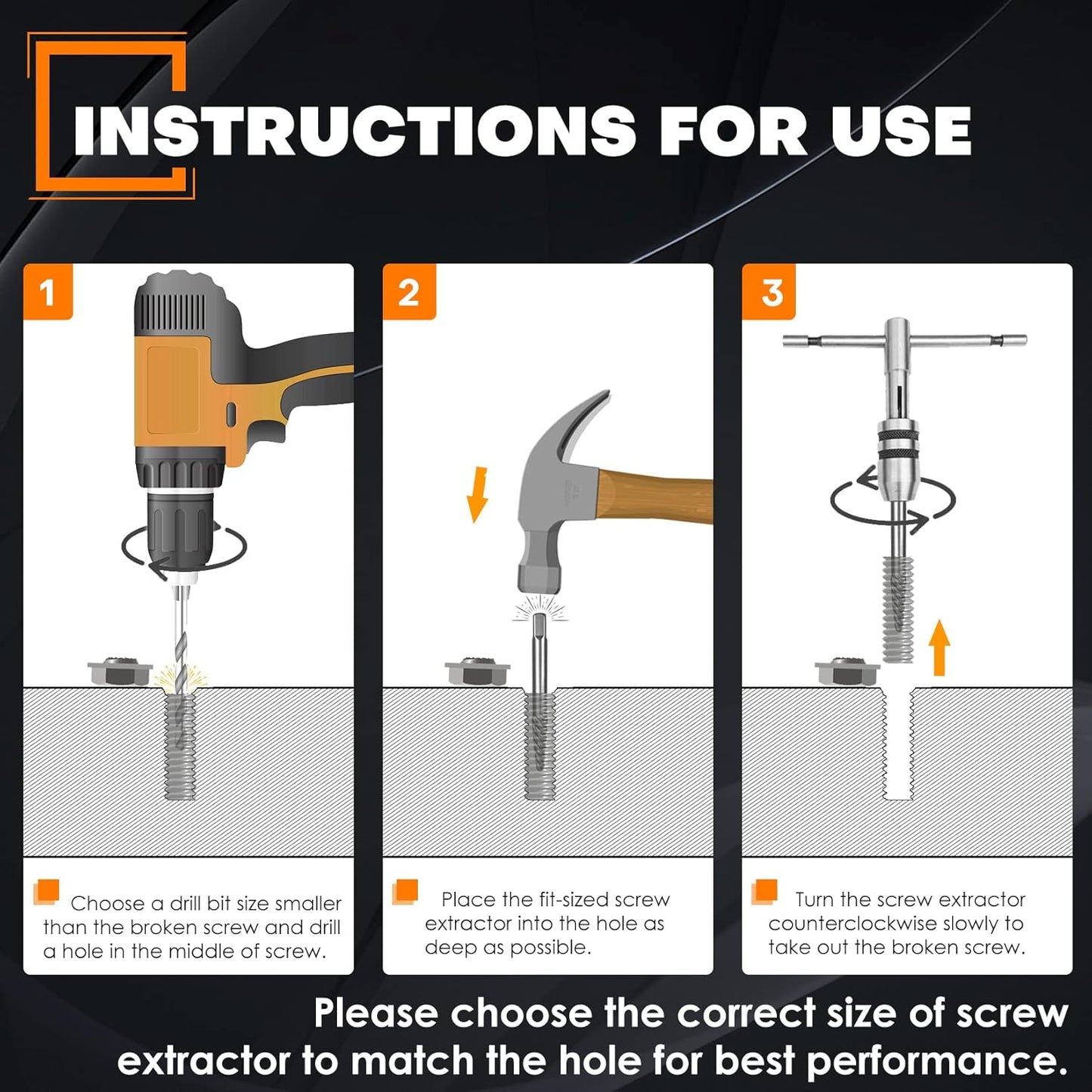 INSTRUCTIONS FOR USE

1

Choose a drill bit size smaller than the broken screw and drill a hole in the middle of screw.

2

Place the fit-sized screw extractor into the hole as deep as possible.

3

Turn the screw extractor counterclockwise slowly to take out the broken screw.

Please choose the correct size of screw extractor to match the hole for best performance.