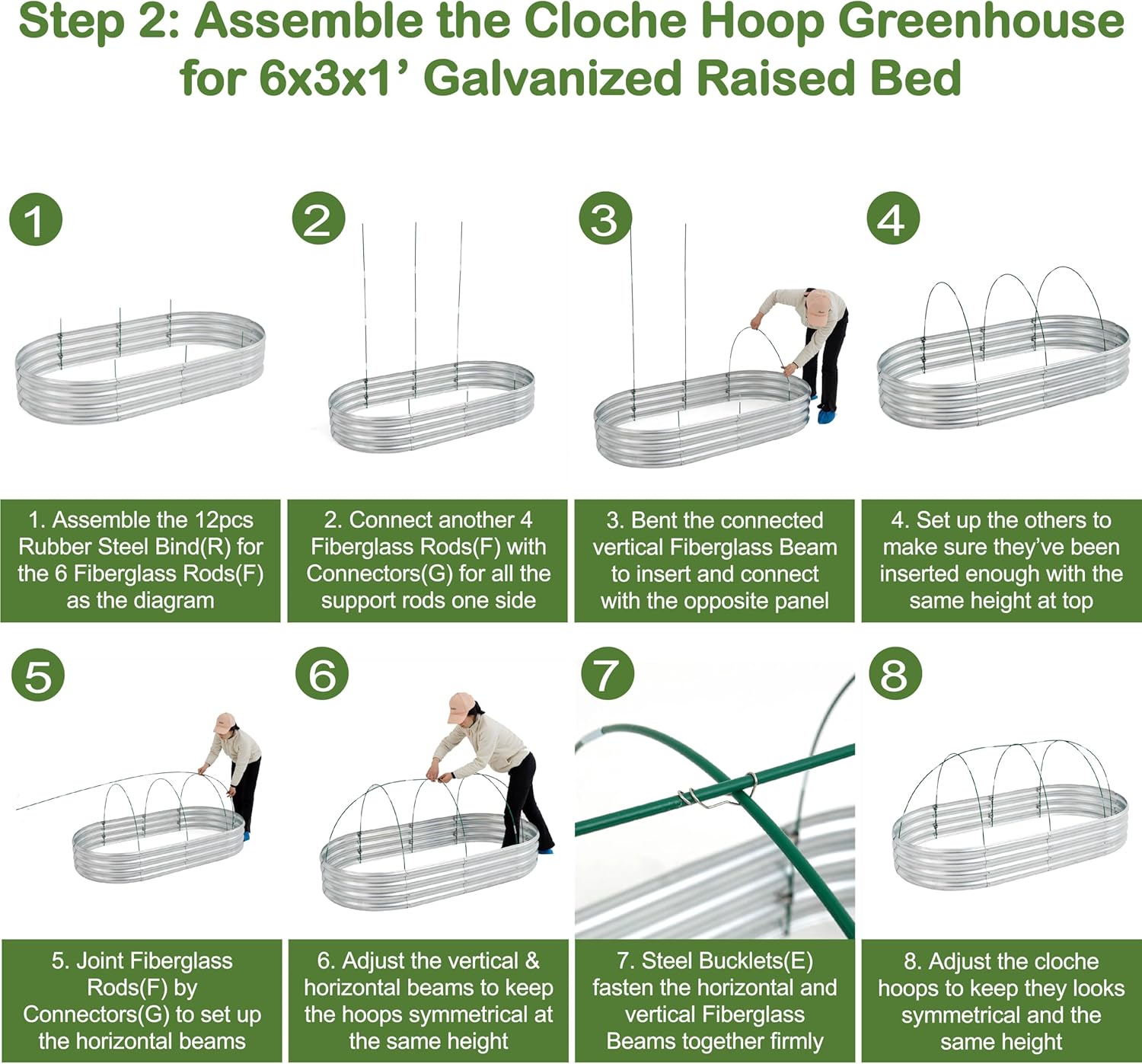 Step 2: Assemble the Cloche Hoop Greenhouse for 6x3x1' Galvanized Raised Bed

1

2

3

4

1. Assemble the 12pcs Rubber Steel Bind(R) for the 6 Fiberglass Rods(F) as the diagram

2. Connect another 4 Fiberglass Rods(F) with Connectors(G) for all the support rods one side

3. Bent the connected vertical Fiberglass Beam to insert and connect with the opposite panel

4. Set up the others to make sure they've been inserted enough with the same height at top

5

6

7

8

5. Joint Fiberglass Rods(F) by Connectors(G) to set up the horizontal beams

6. Adjust the vertical & horizontal beams to keep the hoops symmetrical at the same height

7. Steel Bucklets(E) fasten the horizontal and vertical Fiberglass Beams together firmly

8. Adjust the cloche hoops to keep they looks symmetrical and the same height