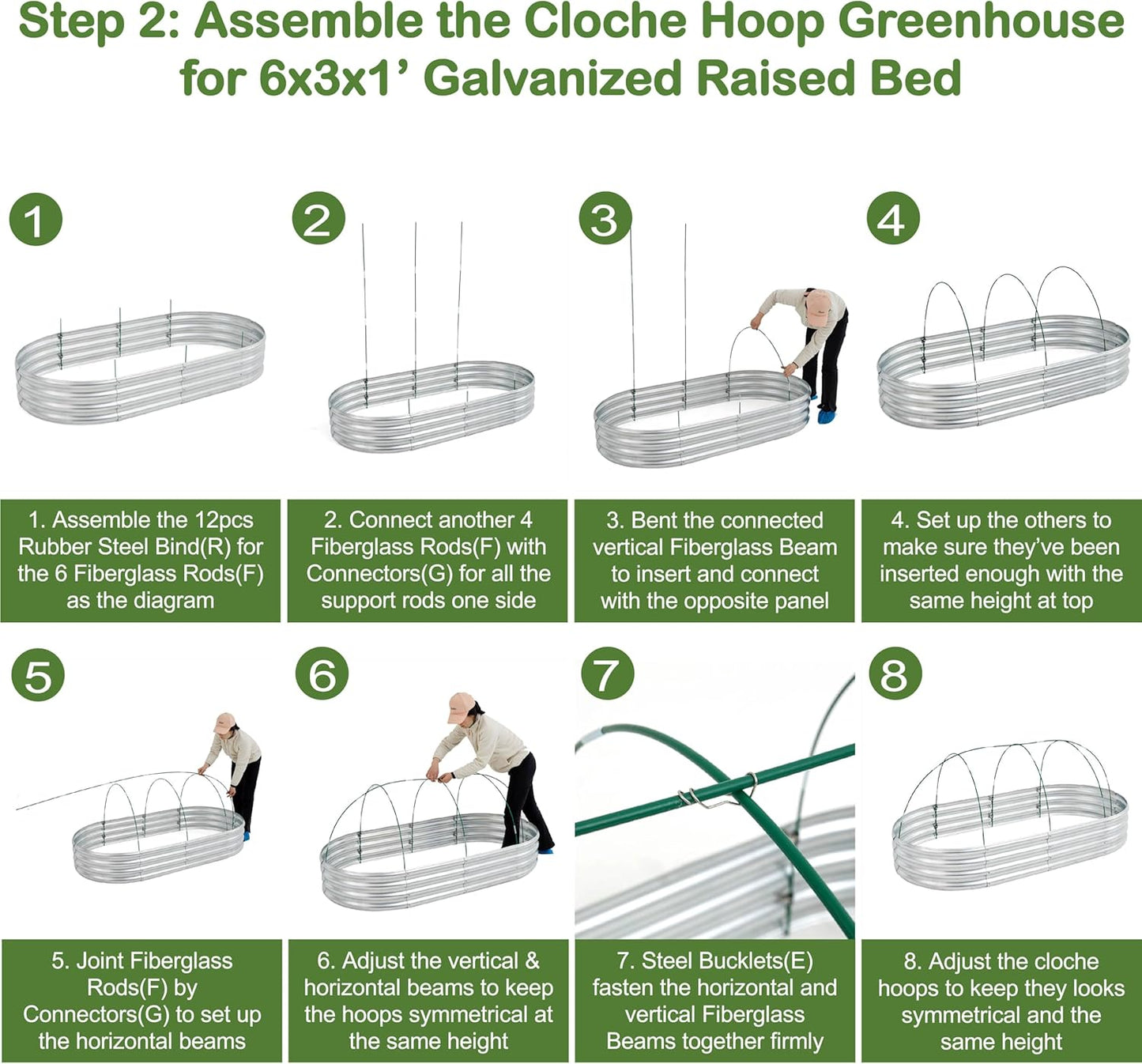 Step 2: Assemble the Cloche Hoop Greenhouse for 6x3x1' Galvanized Raised Bed

1

2

3

4

1. Assemble the 12pcs Rubber Steel Bind(R) for the 6 Fiberglass Rods(F) as the diagram

2. Connect another 4 Fiberglass Rods(F) with Connectors(G) for all the support rods one side

3. Bent the connected vertical Fiberglass Beam to insert and connect with the opposite panel

4. Set up the others to make sure they've been inserted enough with the same height at top

5

6

7

8

5. Joint Fiberglass Rods(F) by Connectors(G) to set up the horizontal beams

6. Adjust the vertical & horizontal beams to keep the hoops symmetrical at the same height

7. Steel Bucklets(E) fasten the horizontal and vertical Fiberglass Beams together firmly

8. Adjust the cloche hoops to keep they looks symmetrical and the same height