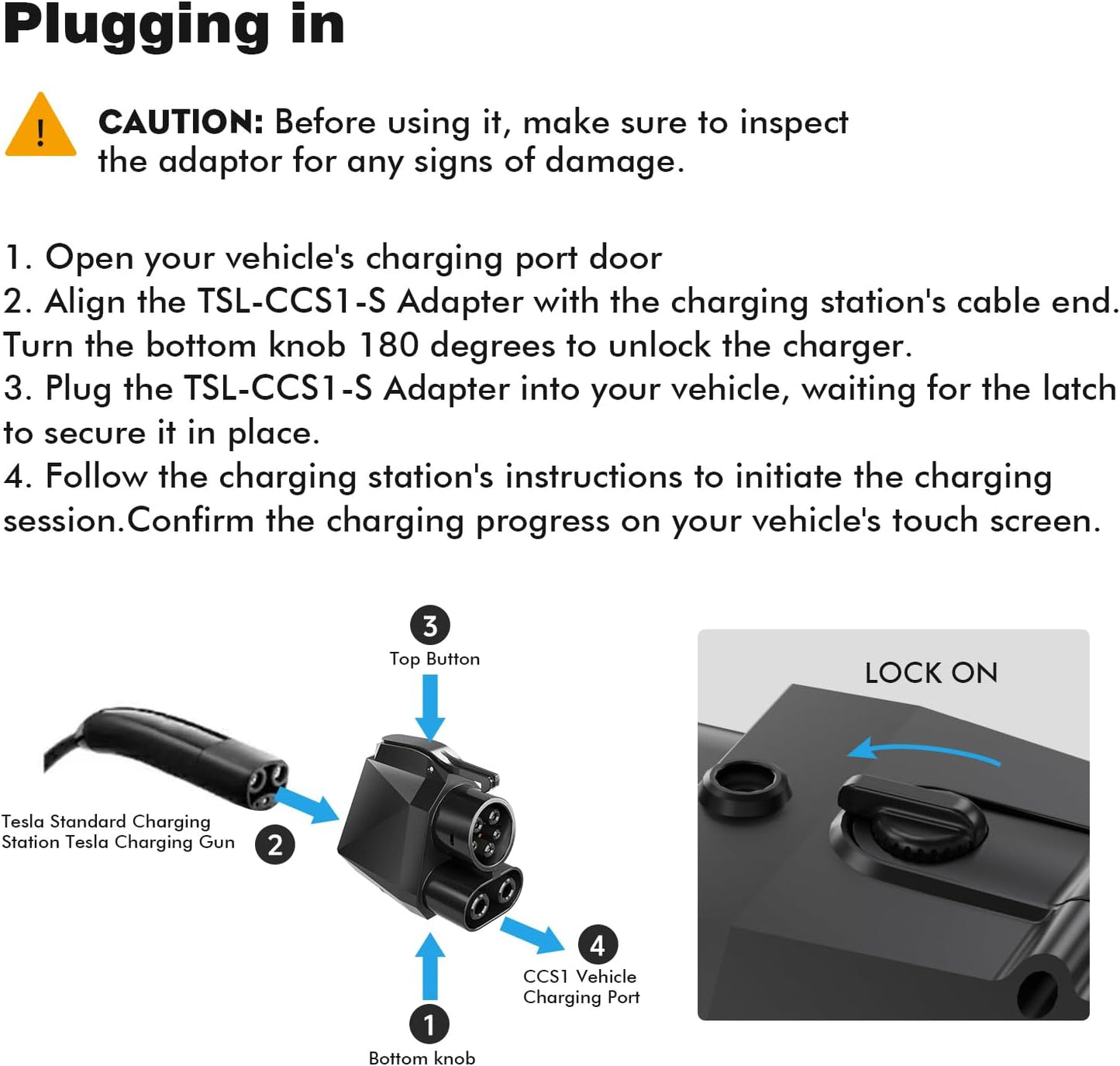 Plugging in

! CAUTION: Before using it, make sure to inspect the adaptor for any signs of damage.

1. Open your vehicle's charging port door
2. Align the TSL-CCS1-S Adapter with the charging station's cable end. Turn the bottom knob 180 degrees to unlock the charger.
3. Plug the TSL-CCS1-S Adapter into your vehicle, waiting for the latch to secure it in place.
4. Follow the charging station's instructions to initiate the charging session.Confirm the charging progress on your vehicle's touch screen.

3
Top Button

Tesla Standard Charging Station Tesla Charging Gun
2

4
CCS1 Vehicle Charging Port

1
Bottom knob

LOCK ON