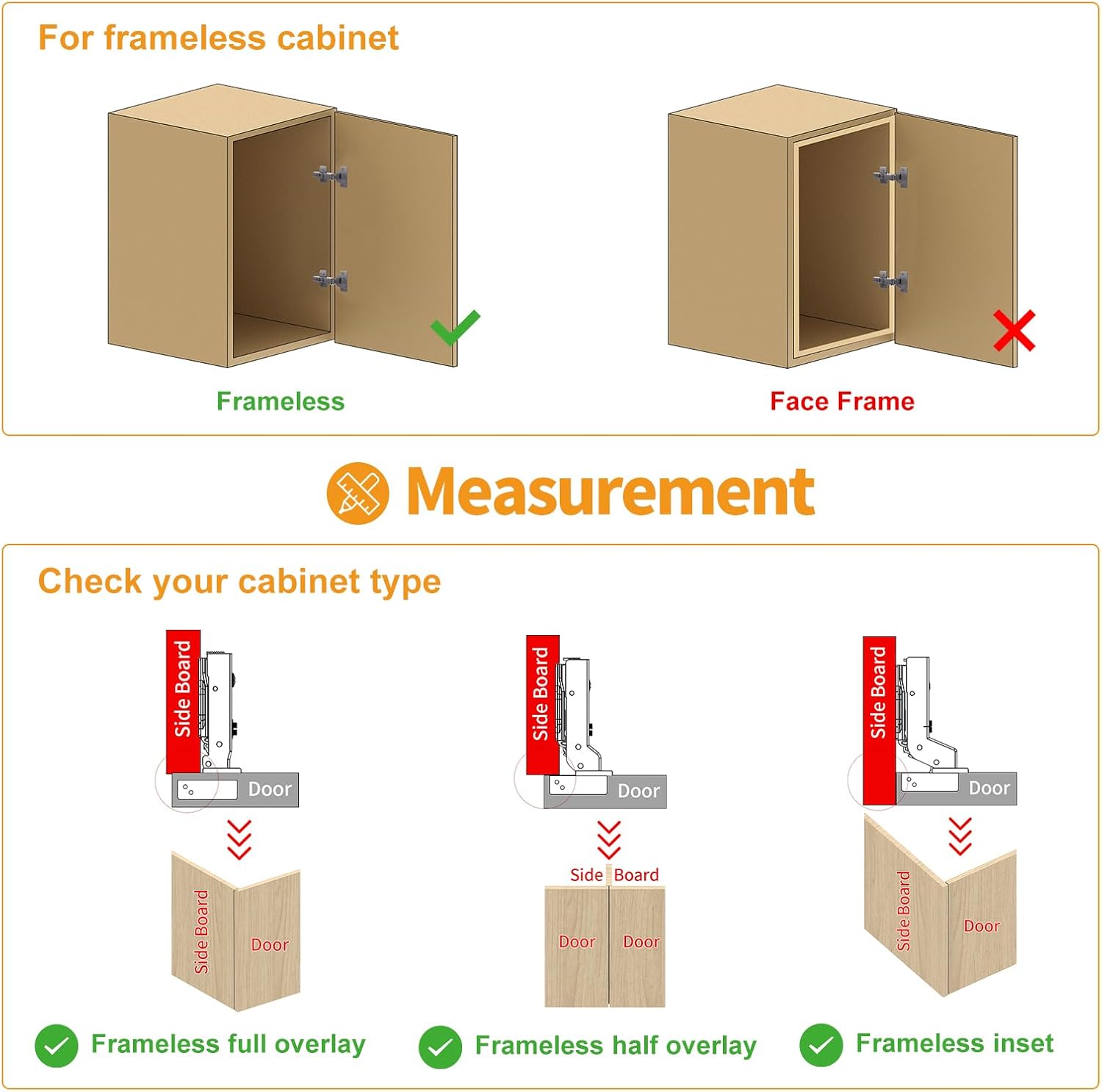 For frameless cabinet

Frameless

Face Frame

Measurement

Check your cabinet type

Side Board
Door

Side Board
Door

Frameless full overlay

Side Board
Door

Side Board
Door Door

Frameless half overlay

Side Board
Door

Side Board
Door

Frameless inset