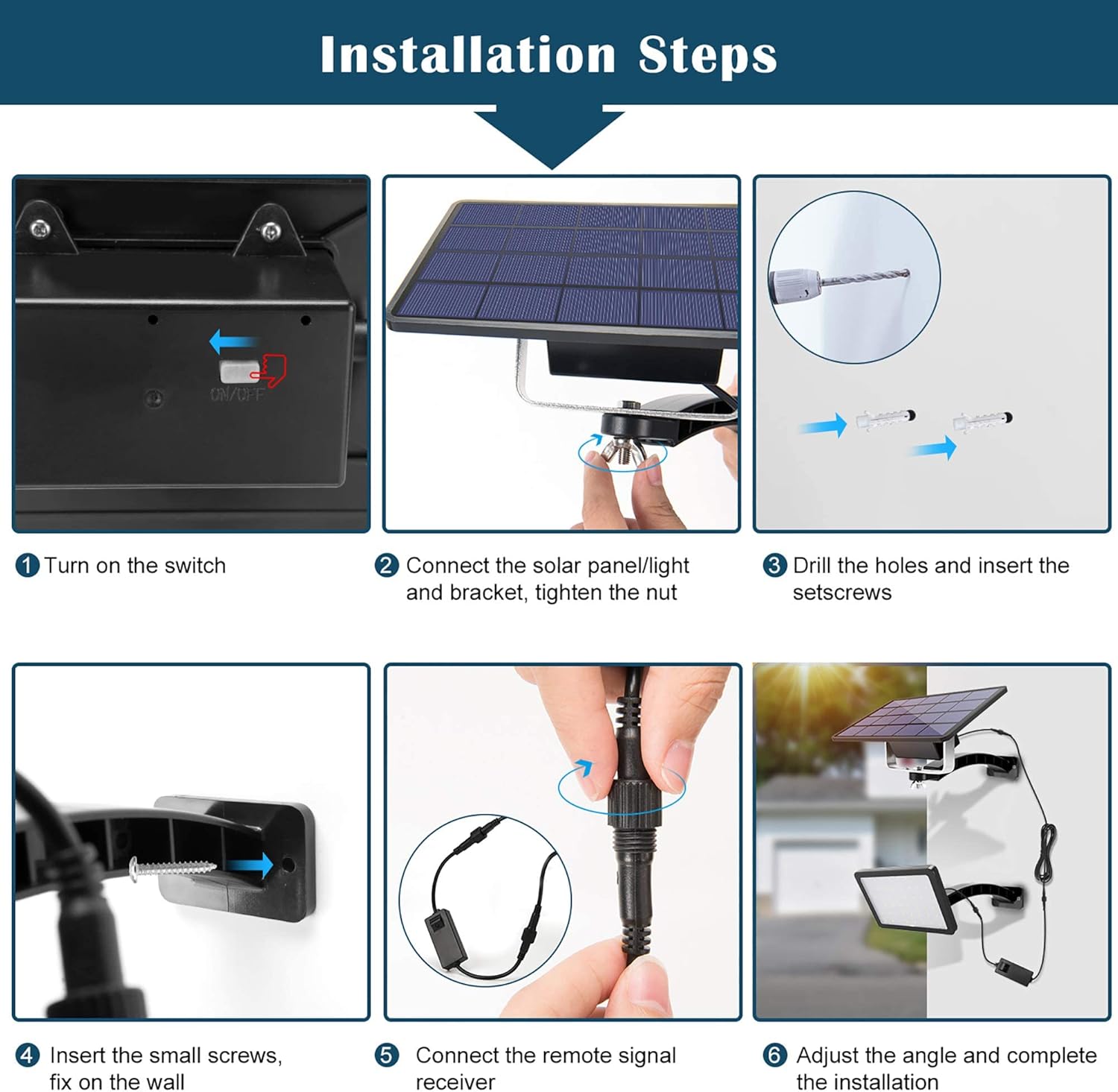 Installation Steps

ON/OFF

1 Turn on the switch

2 Connect the solar panel/light and bracket, tighten the nut

3 Drill the holes and insert the setscrews

4 Insert the small screws, fix on the wall

5 Connect the remote signal receiver

6 Adjust the angle and complete the installation