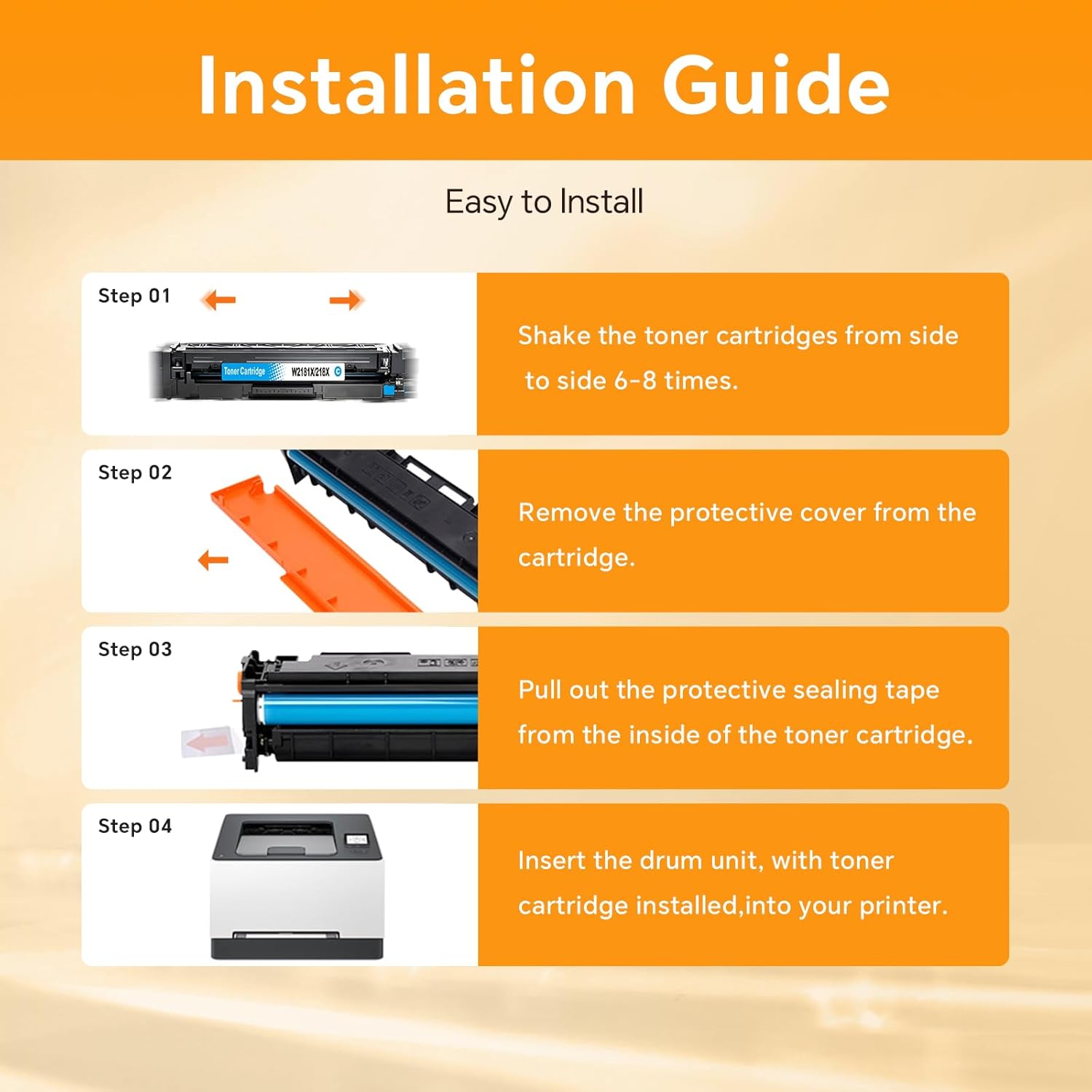 Installation Guide

Easy to Install

Step 01

Toner Cartridge W2181X/218X C

Shake the toner cartridges from side to side 6-8 times.

Step 02

Remove the protective cover from the cartridge.

Step 03

Pull out the protective sealing tape from the inside of the toner cartridge.

Step 04

Insert the drum unit, with toner cartridge installed,into your printer.