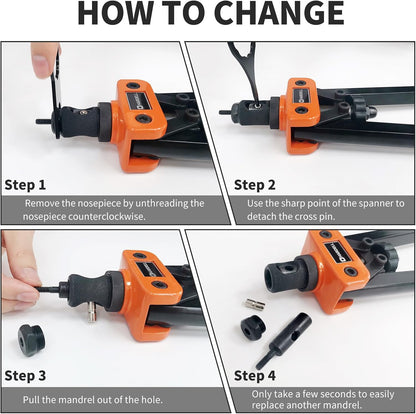 HOW TO CHANGE

Step 1

Remove the nosepiece by unthreading the nosepiece counterclockwise.

Step 2

Use the sharp point of the spanner to detach the cross pin.

Step 3

Pull the mandrel out of the hole.

Step 4

Only take a few seconds to easily replace another mandrel.