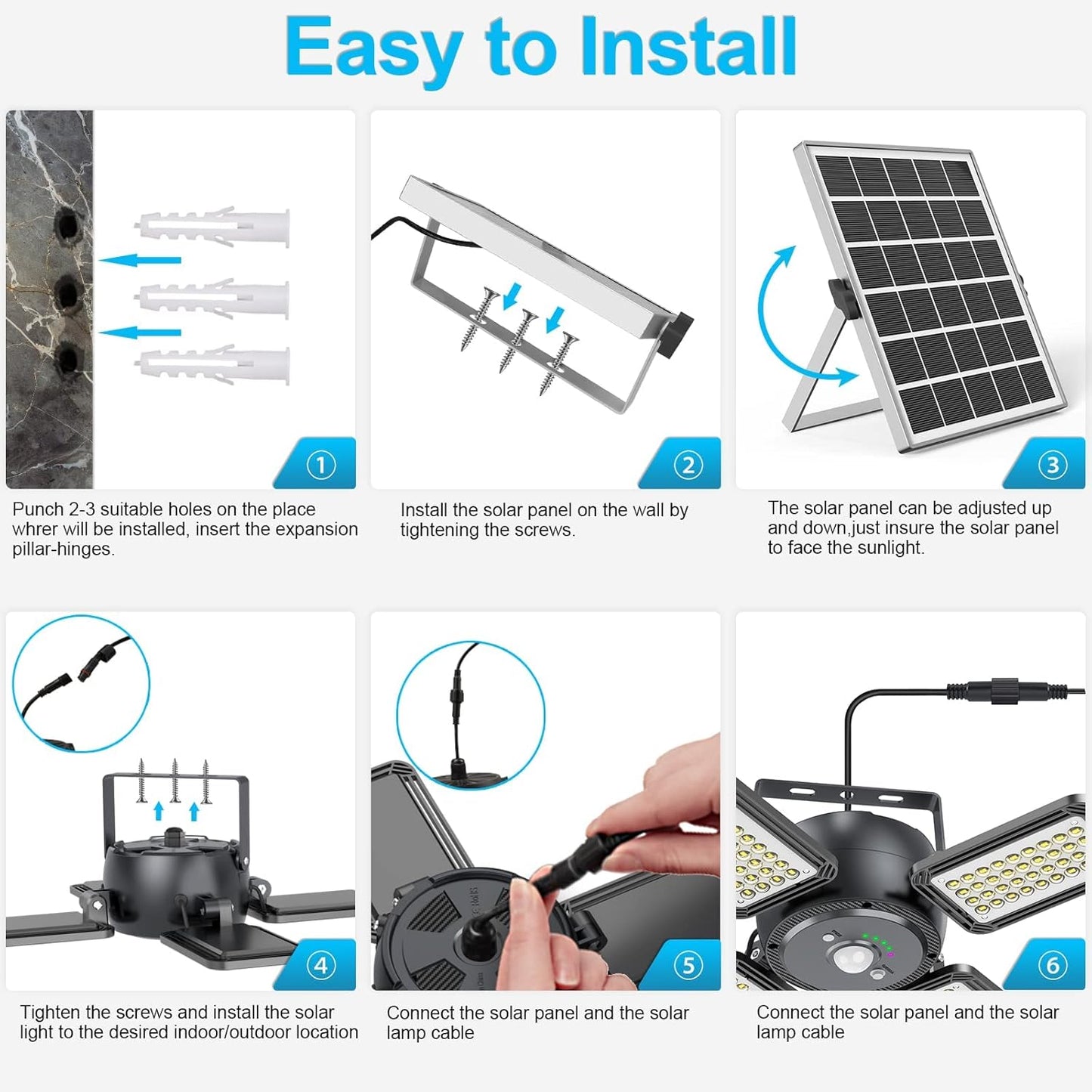 Easy to Install

①

Punch 2-3 suitable holes on the place whrer will be installed, insert the expansion pillar-hinges.

②

Install the solar panel on the wall by tightening the screws.

③

The solar panel can be adjusted up and down,just insure the solar panel to face the sunlight.

④

Tighten the screws and install the solar light to the desired indoor/outdoor location

⑤

Connect the solar panel and the solar lamp cable

⑥

Connect the solar panel and the solar lamp cable