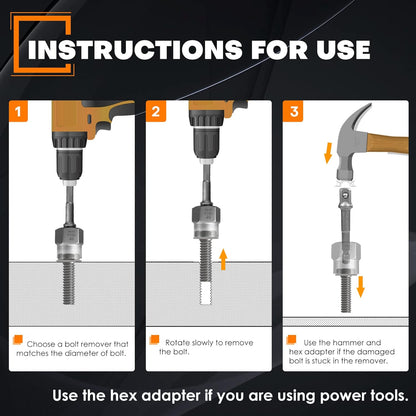 INSTRUCTIONS FOR USE

1

Choose a bolt remover that matches the diameter of bolt.

2

Rotate slowly to remove the bolt.

3

Use the hammer and hex adapter if the damaged bolt is stuck in the remover.

Use the hex adapter if you are using power tools.