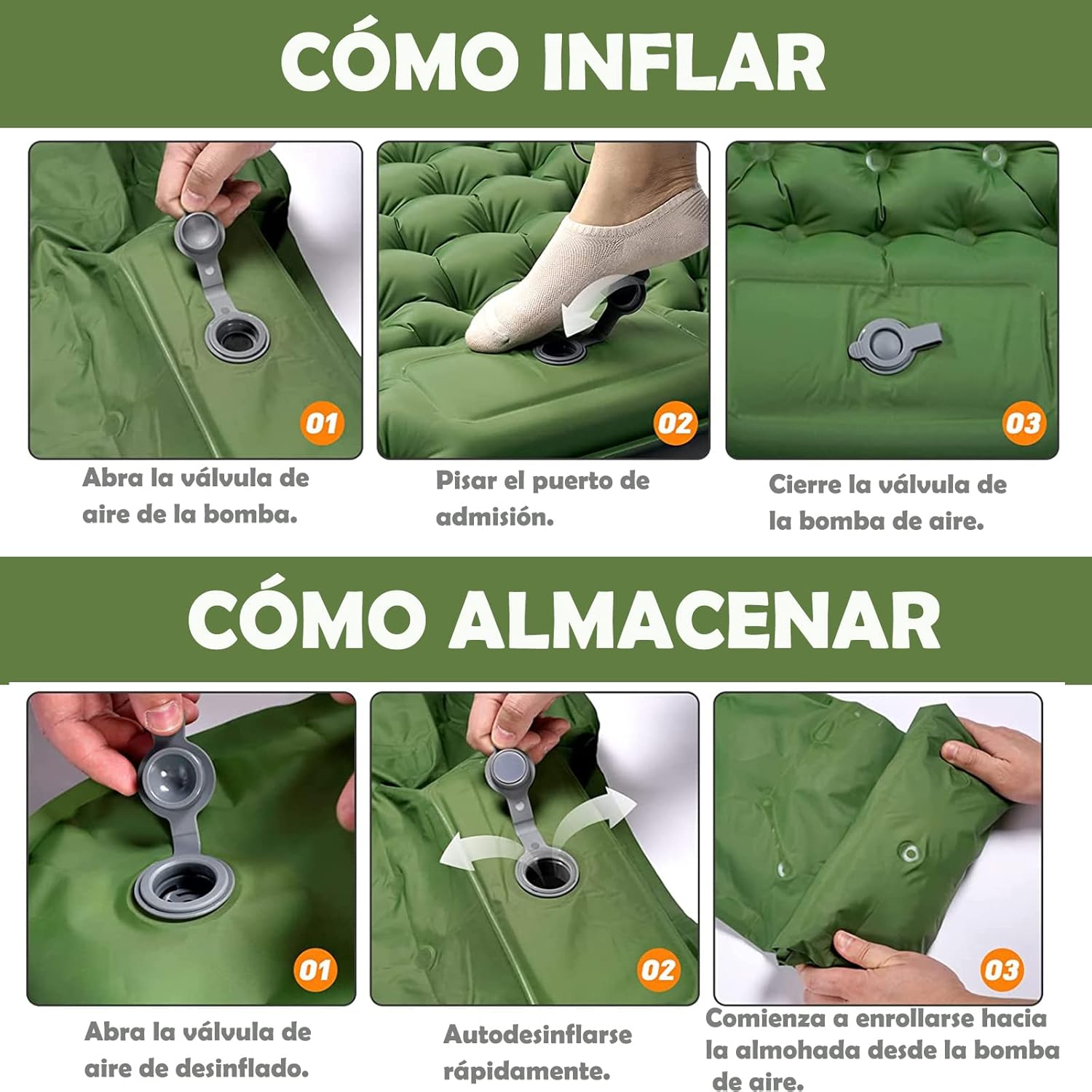 CÓMO INFLAR

01

Abra la válvula de aire de la bomba.

02

Pisar el puerto de admisión.

03

Cierre la válvula de la bomba de aire.

CÓMO ALMACENAR

01

Abra la válvula de aire de desinflado.

02

Autodesinflarse rápidamente.

03

Comienza a enrollarse hacia la almohada desde la bomba de aire.