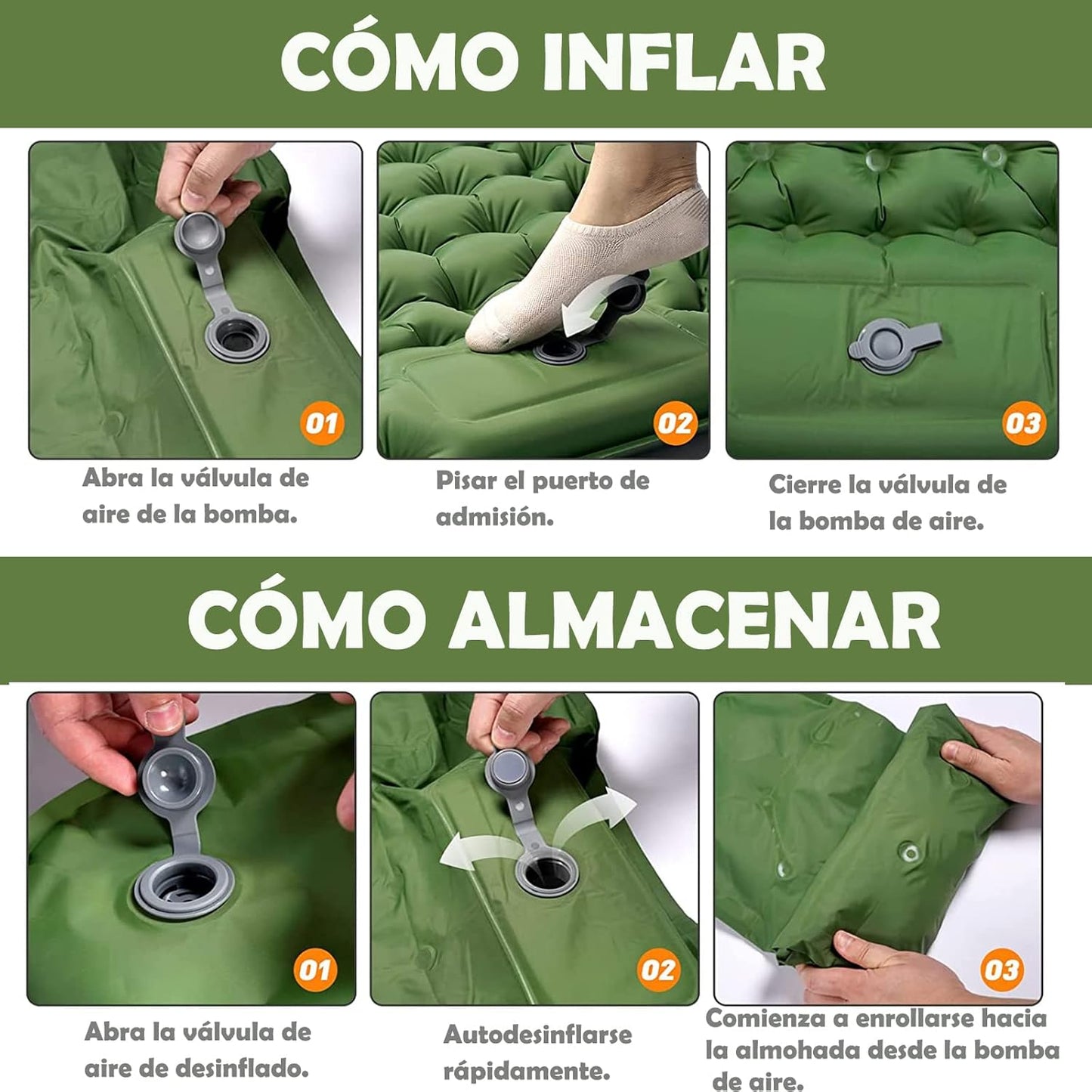 CÓMO INFLAR

01

Abra la válvula de aire de la bomba.

02

Pisar el puerto de admisión.

03

Cierre la válvula de la bomba de aire.

CÓMO ALMACENAR

01

Abra la válvula de aire de desinflado.

02

Autodesinflarse rápidamente.

03

Comienza a enrollarse hacia la almohada desde la bomba de aire.