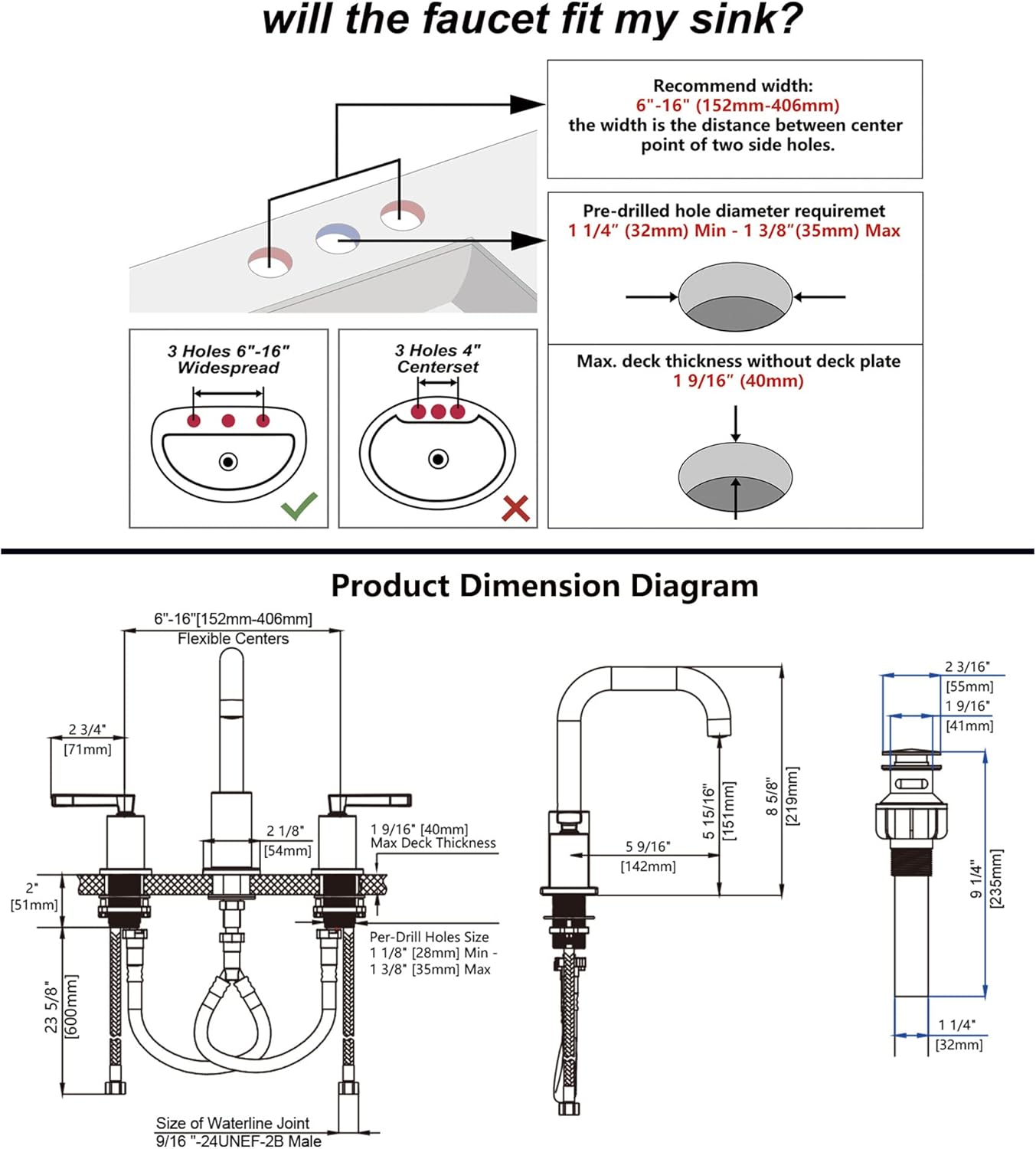 will the faucet fit my sink?

Recommend width:
6"-16" (152mm-406mm)
the width is the distance between center point of two side holes.

Pre-drilled hole diameter requiremet
1 1/4" (32mm) Min - 1 3/8"(35mm) Max

Max. deck thickness without deck plate
1 9/16" (40mm)

3 Holes 6"-16" Widespread

3 Holes 4" Centerset

Product Dimension Diagram

6"-16"[152mm-406mm]
Flexible Centers

2 3/4"
[71mm]

2 1/8"
[54mm]

1 9/16" [40mm]
Max Deck Thickness

2"
[51mm]

Per-Drill Holes Size
1 1/8" [28mm] Min -
1 3/8" [35mm] Max

23 5/8"
[600mm]

Size of Waterline Joint
9/16 "-24UNEF-2B Male

5 9/16"
[142mm]

5 15/16"
[151mm]

8 5/8"
[219mm]

2 3/16"
[55mm]
1 9/16"
[41mm]

9 1/4"
[235mm]

1 1/4"
[32mm]