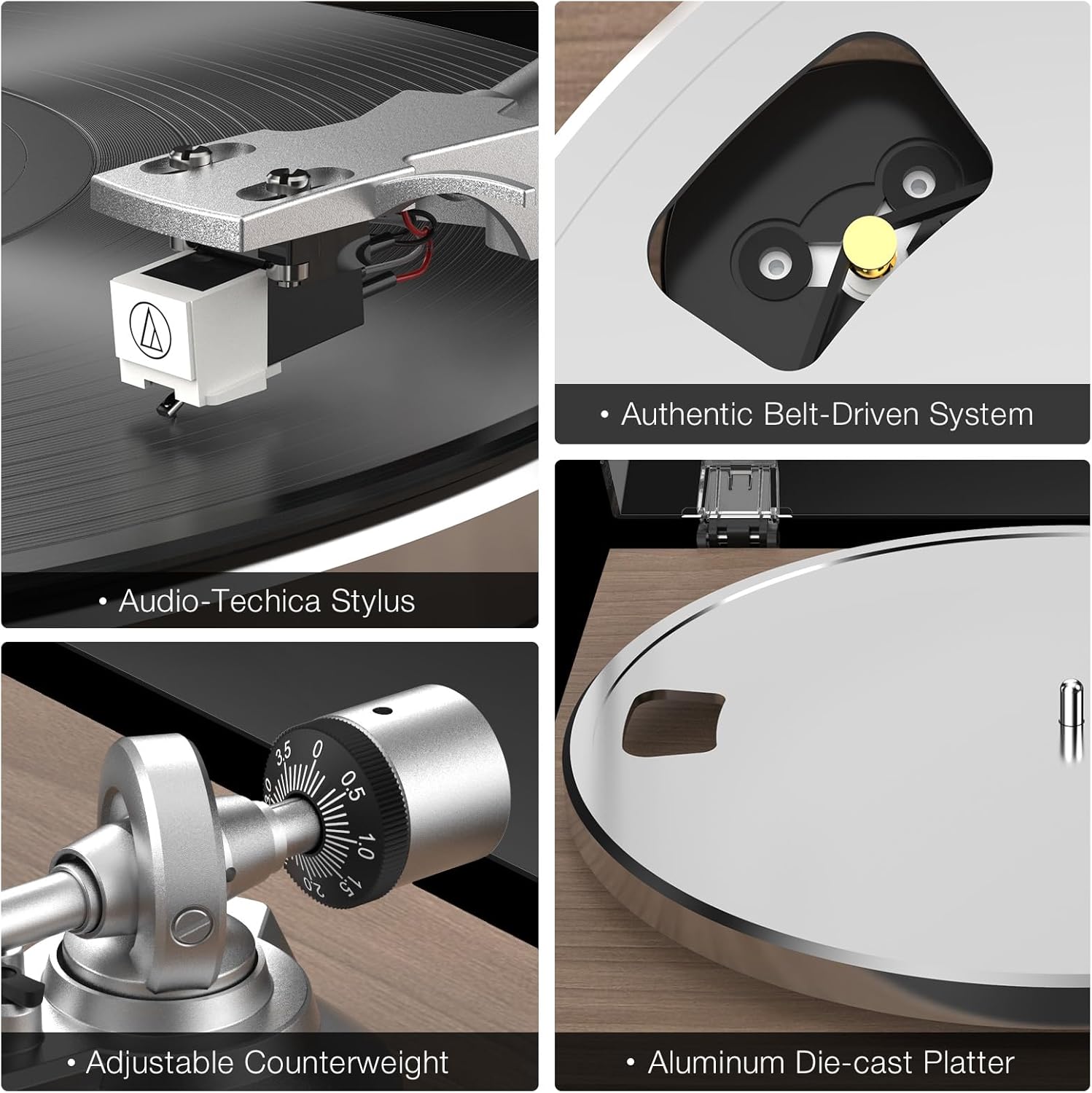 • Audio-Techica Stylus

• Authentic Belt-Driven System

3.5 0 0.5 1.0 1.5 2.0

• Adjustable Counterweight

• Aluminum Die-cast Platter