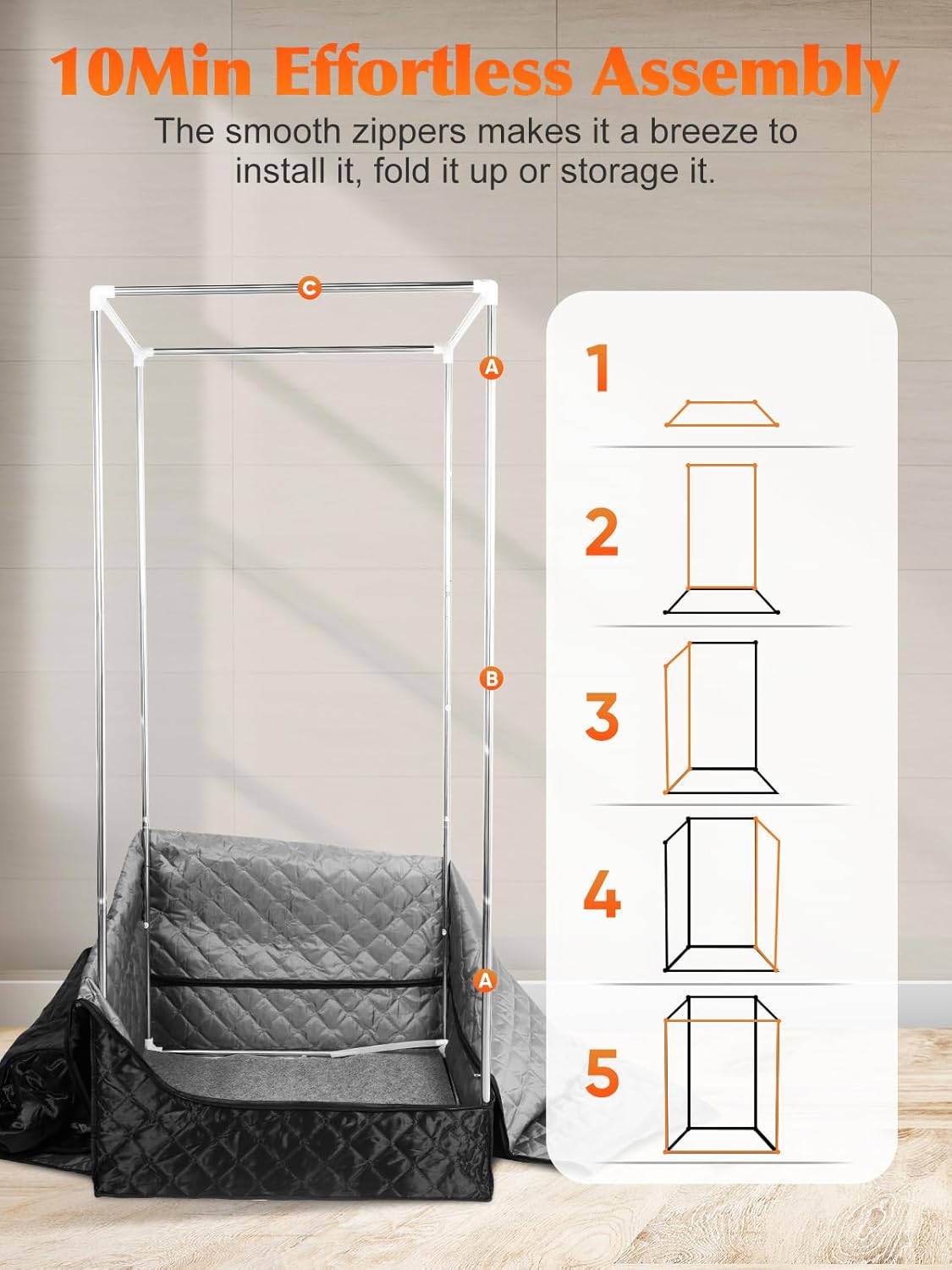 10Min Effortless Assembly

The smooth zippers makes it a breeze to install it, fold it up or storage it.

C

A

B

A

1

2

3

4

5