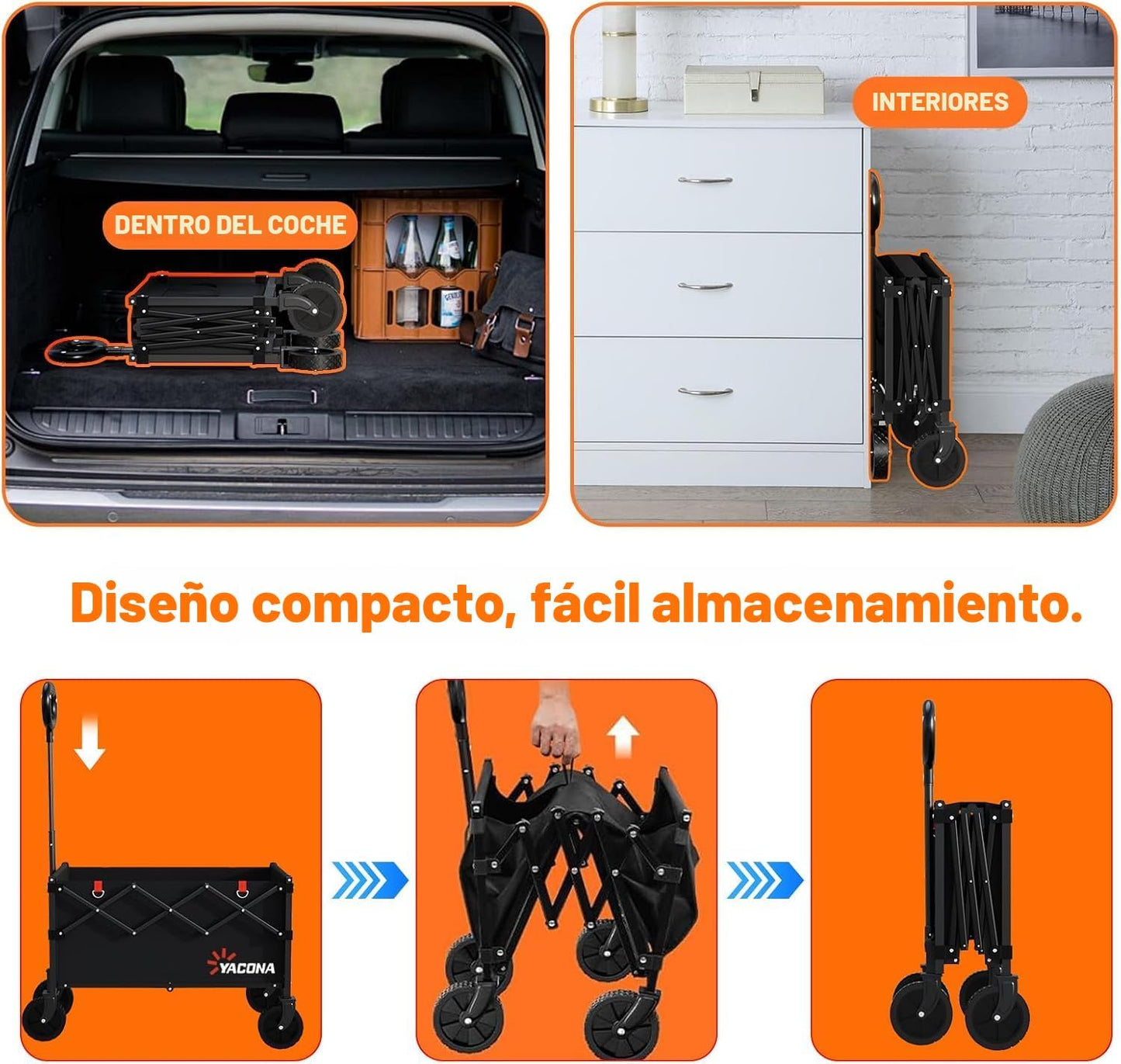 DENTRO DEL COCHE

INTERIORES

Diseño compacto, fácil almacenamiento.

YACONA