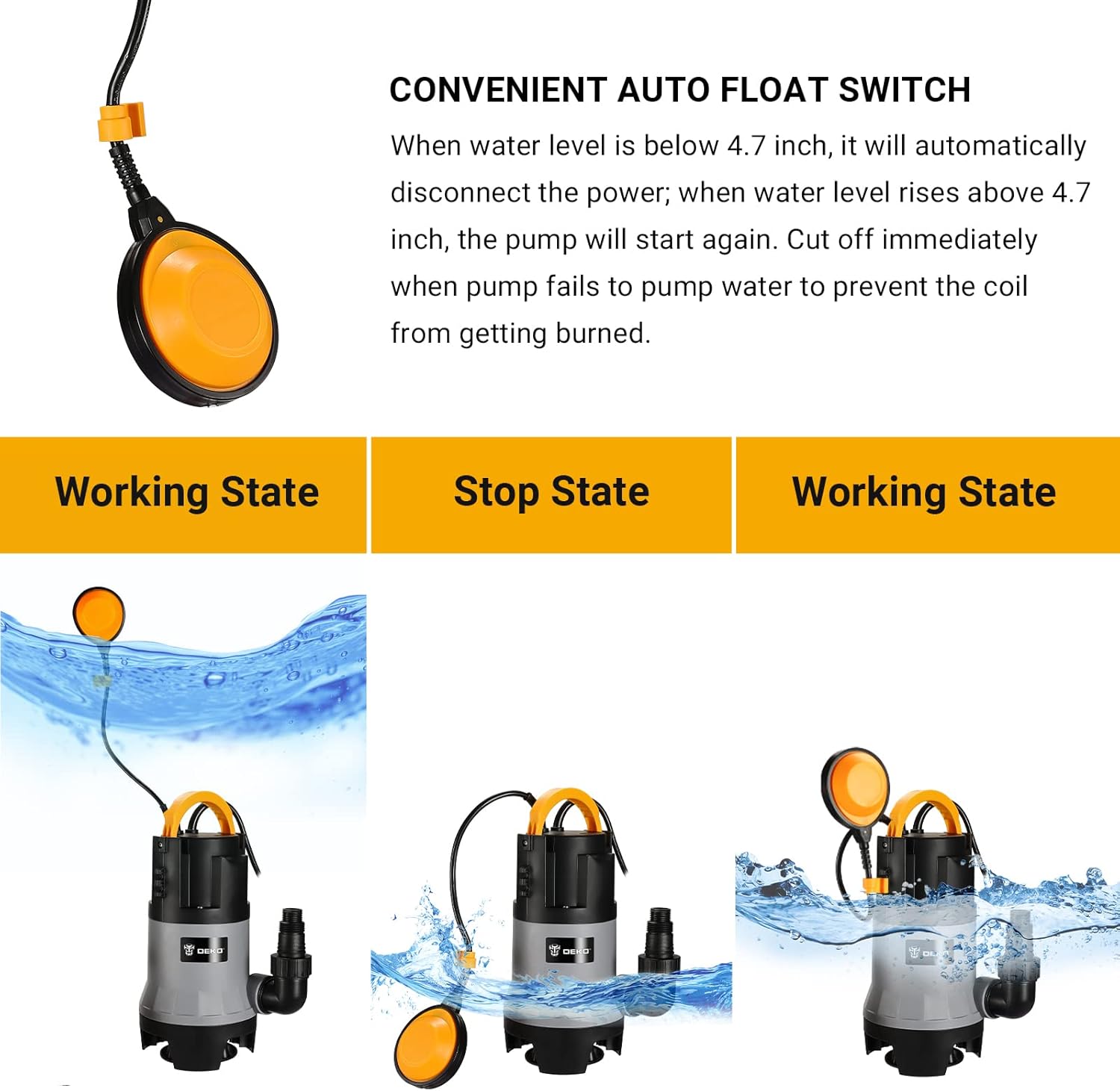 CONVENIENT AUTO FLOAT SWITCH

When water level is below 4.7 inch, it will automatically disconnect the power; when water level rises above 4.7 inch, the pump will start again. Cut off immediately when pump fails to pump water to prevent the coil from getting burned.

Working State

Stop State

Working State

DEKO

DEKO

DEKO