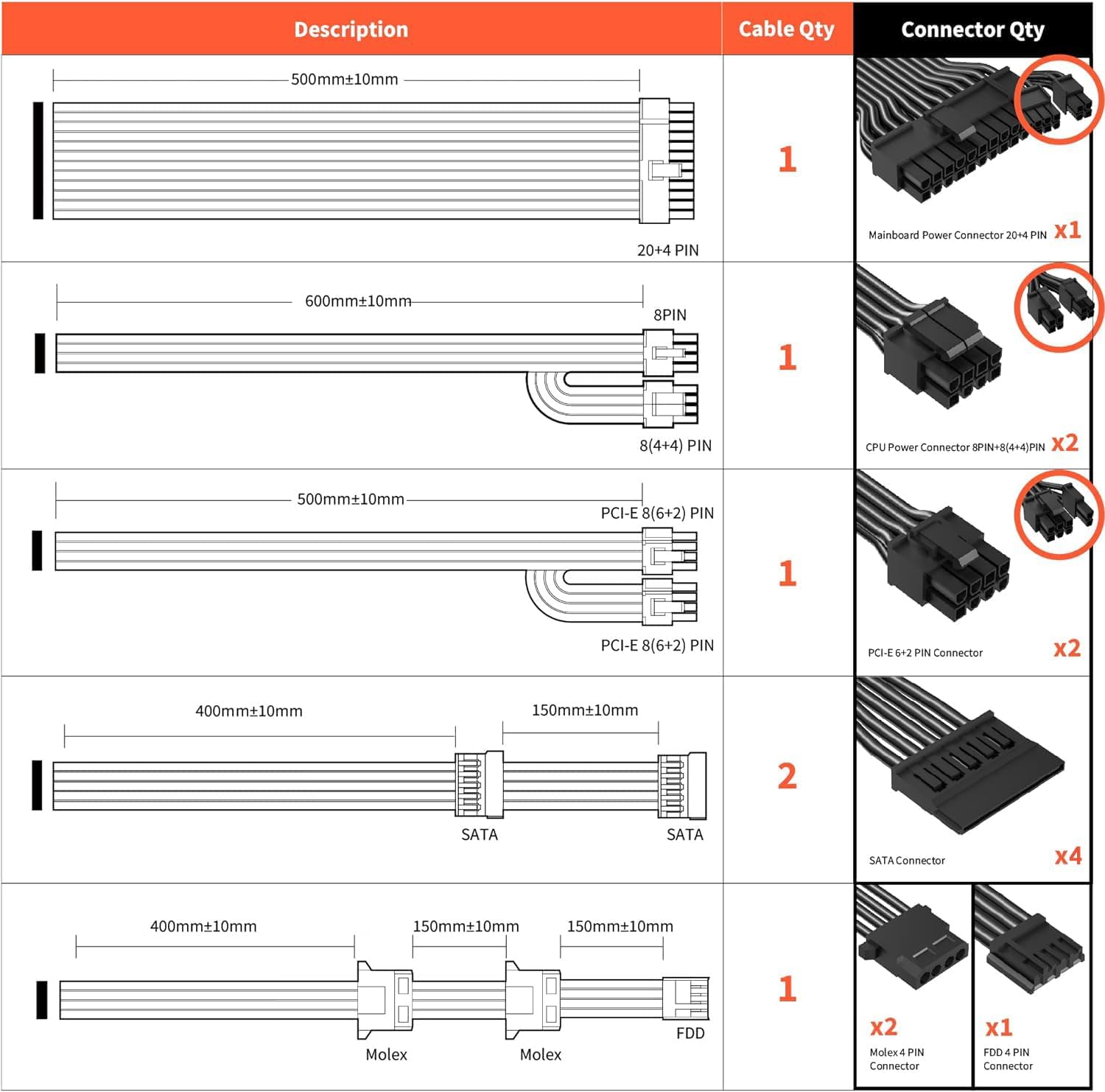 | Description | Cable Qty | Connector Qty |
|---|---|---|
| 500mm±10mm 20+4 PIN | 1 | Mainboard Power Connector 20+4 PIN x1 |
| 600mm±10mm 8PIN 8(4+4) PIN | 1 | CPU Power Connector 8PIN+8(4+4)PIN x2 |
| 500mm±10mm PCI-E 8(6+2) PIN PCI-E 8(6+2) PIN | 1 | PCI-E 6+2 PIN Connector x2 |
| 400mm±10mm 150mm±10mm SATA SATA | 2 | SATA Connector x4 |
| 400mm±10mm 150mm±10mm 150mm±10mm Molex Molex FDD | 1 | x2 Molex 4 PIN Connector x1 FDD 4 PIN Connector |