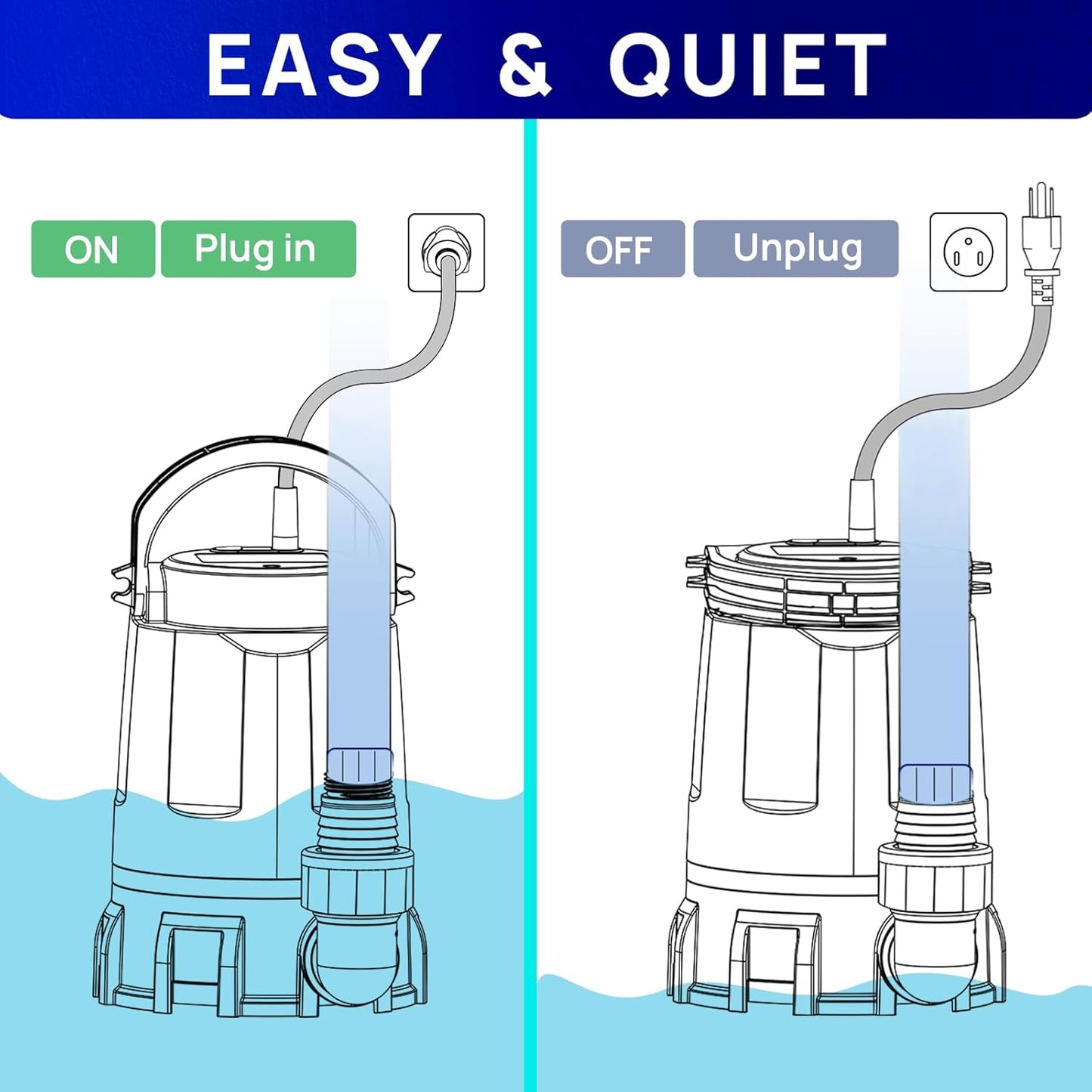 EASY & QUIET

ON Plug in

OFF Unplug