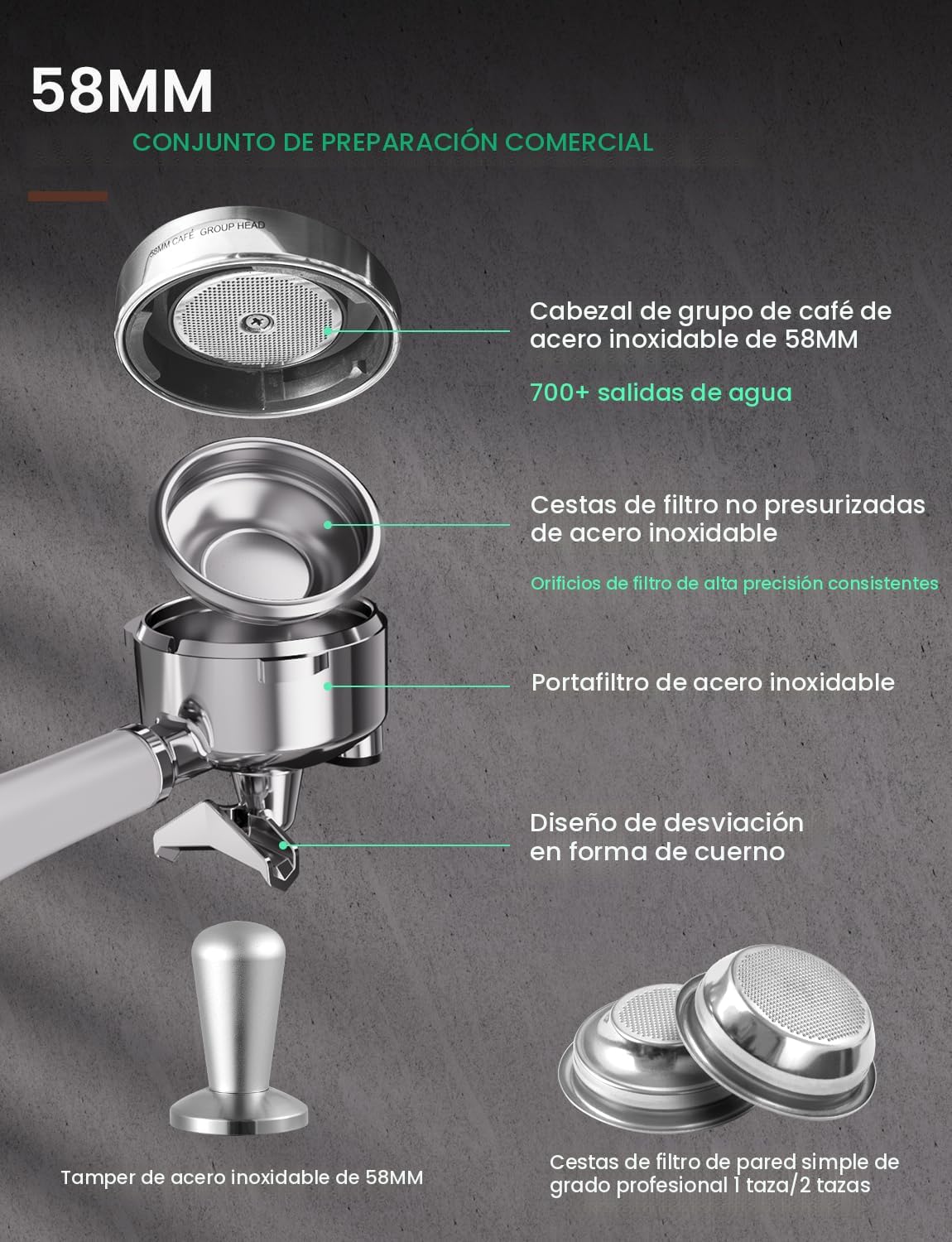 58MM

CONJUNTO DE PREPARACIÓN COMERCIAL

58MM CAFÉ GROUP HEAD

Cabezal de grupo de café de acero inoxidable de 58MM

700+ salidas de agua

Cestas de filtro no presurizadas de acero inoxidable

Orificios de filtro de alta precisión consistentes

Portafiltro de acero inoxidable

Diseño de desviación en forma de cuerno

Tamper de acero inoxidable de 58MM

Cestas de filtro de pared simple de grado profesional 1 taza/2 tazas