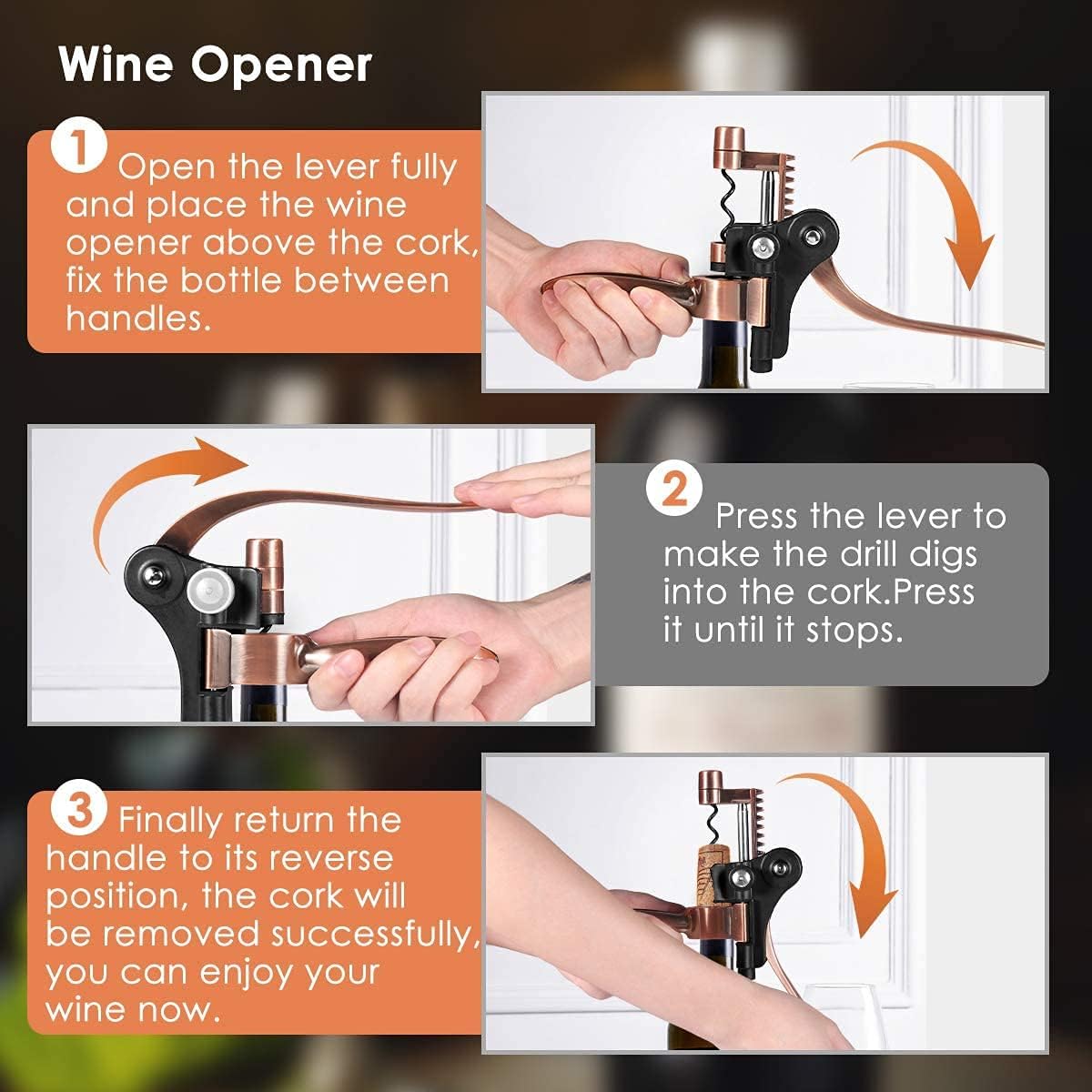 Wine Opener

1 Open the lever fully and place the wine opener above the cork, fix the bottle between handles.

2 Press the lever to make the drill digs into the cork.Press it until it stops.

3 Finally return the handle to its reverse position, the cork will be removed successfully, you can enjoy your wine now.