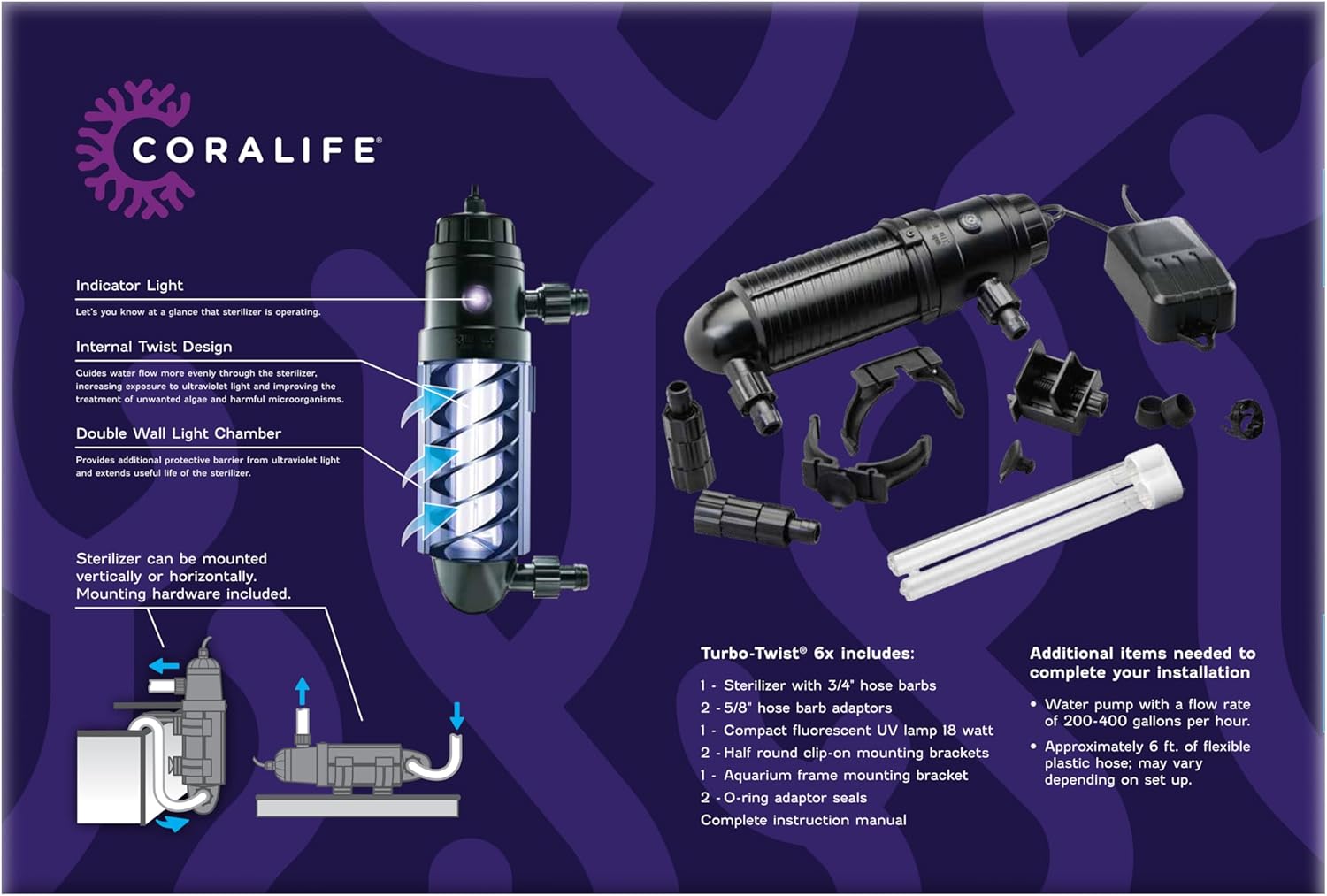 CORALIFE®

Indicator Light
Let's you know at a glance that sterilizer is operating.

Internal Twist Design
Guides water flow more evenly through the sterilizer, increasing exposure to ultraviolet light and improving the treatment of unwanted algae and harmful microorganisms.

Double Wall Light Chamber
Provides additional protective barrier from ultraviolet light and extends useful life of the sterilizer.

Sterilizer can be mounted vertically or horizontally. Mounting hardware included.

Turbo-Twist® 6x includes:
1 - Sterilizer with 3/4" hose barbs
2 - 5/8" hose barb adaptors
1 - Compact fluorescent UV lamp 18 watt
2 - Half round clip-on mounting brackets
1 - Aquarium frame mounting bracket
2 - O-ring adaptor seals
Complete instruction manual

Additional items needed to complete your installation
• Water pump with a flow rate of 200-400 gallons per hour.
• Approximately 6 ft. of flexible plastic hose; may vary depending on set up.