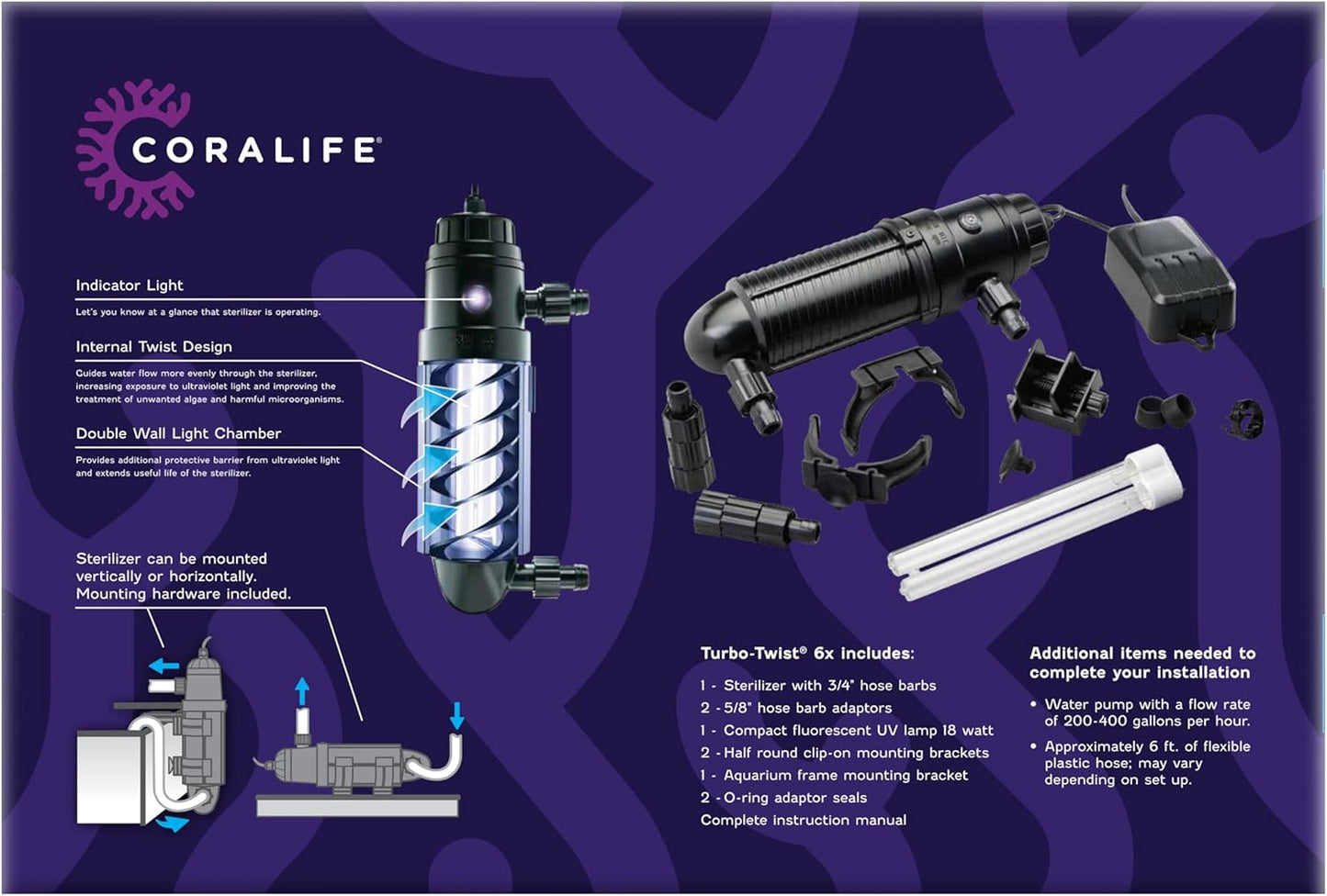 CORALIFE®

Indicator Light

Let's you know at a glance that sterilizer is operating.

Internal Twist Design

Guides water flow more evenly through the sterilizer, increasing exposure to ultraviolet light and improving the treatment of unwanted algae and harmful microorganisms.

Double Wall Light Chamber

Provides additional protective barrier from ultraviolet light and extends useful life of the sterilizer.

Sterilizer can be mounted vertically or horizontally. Mounting hardware included.

Turbo-Twist® 6x includes:

1 - Sterilizer with 3/4" hose barbs
2 - 5/8" hose barb adaptors
1 - Compact fluorescent UV lamp 18 watt
2 - Half round clip-on mounting brackets
1 - Aquarium frame mounting bracket
2 - O-ring adaptor seals
Complete instruction manual

Additional items needed to complete your installation

• Water pump with a flow rate of 200-400 gallons per hour.
• Approximately 6 ft. of flexible plastic hose; may vary depending on set up.