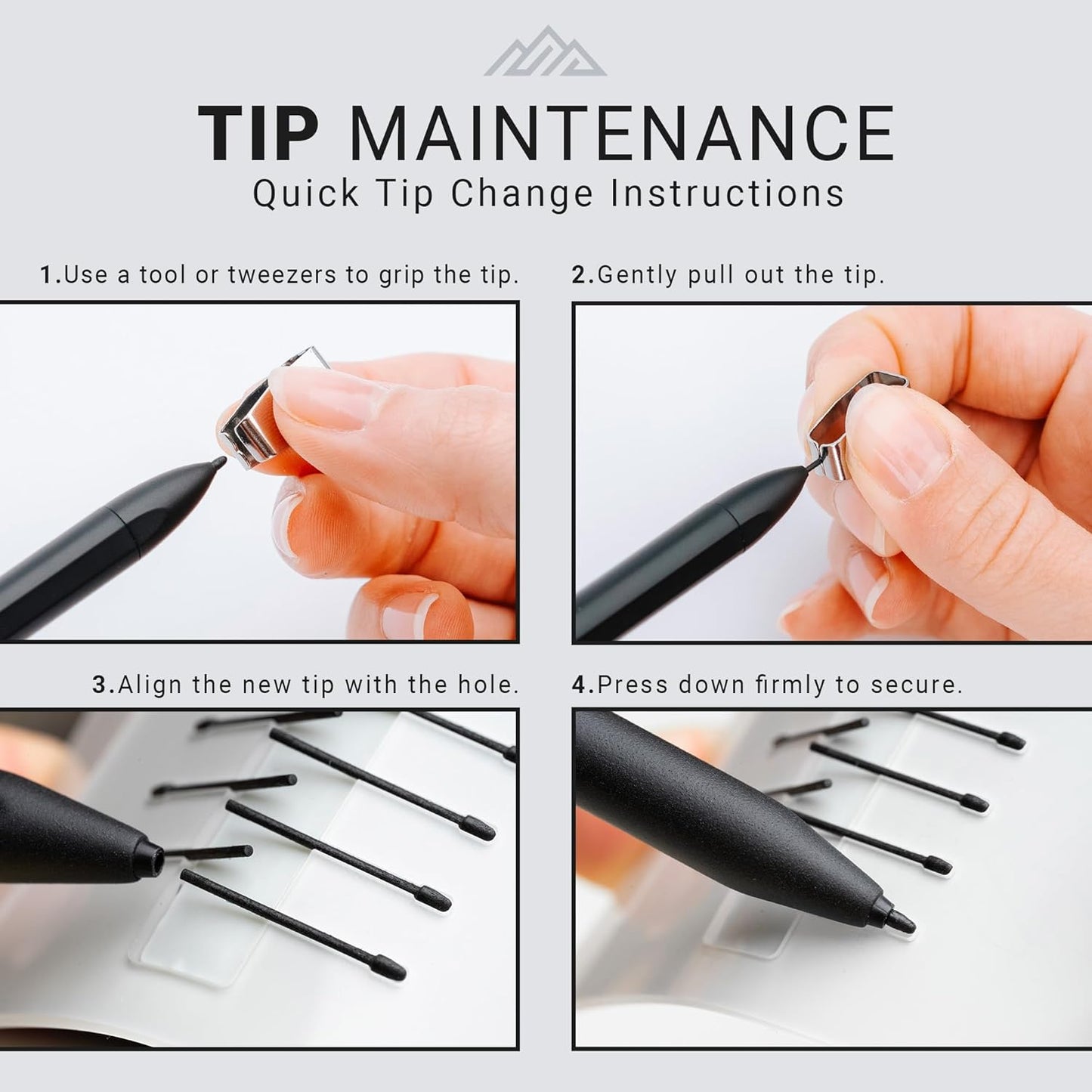 TIP MAINTENANCE
Quick Tip Change Instructions

1.Use a tool or tweezers to grip the tip.

2.Gently pull out the tip.

3.Align the new tip with the hole.

4.Press down firmly to secure.