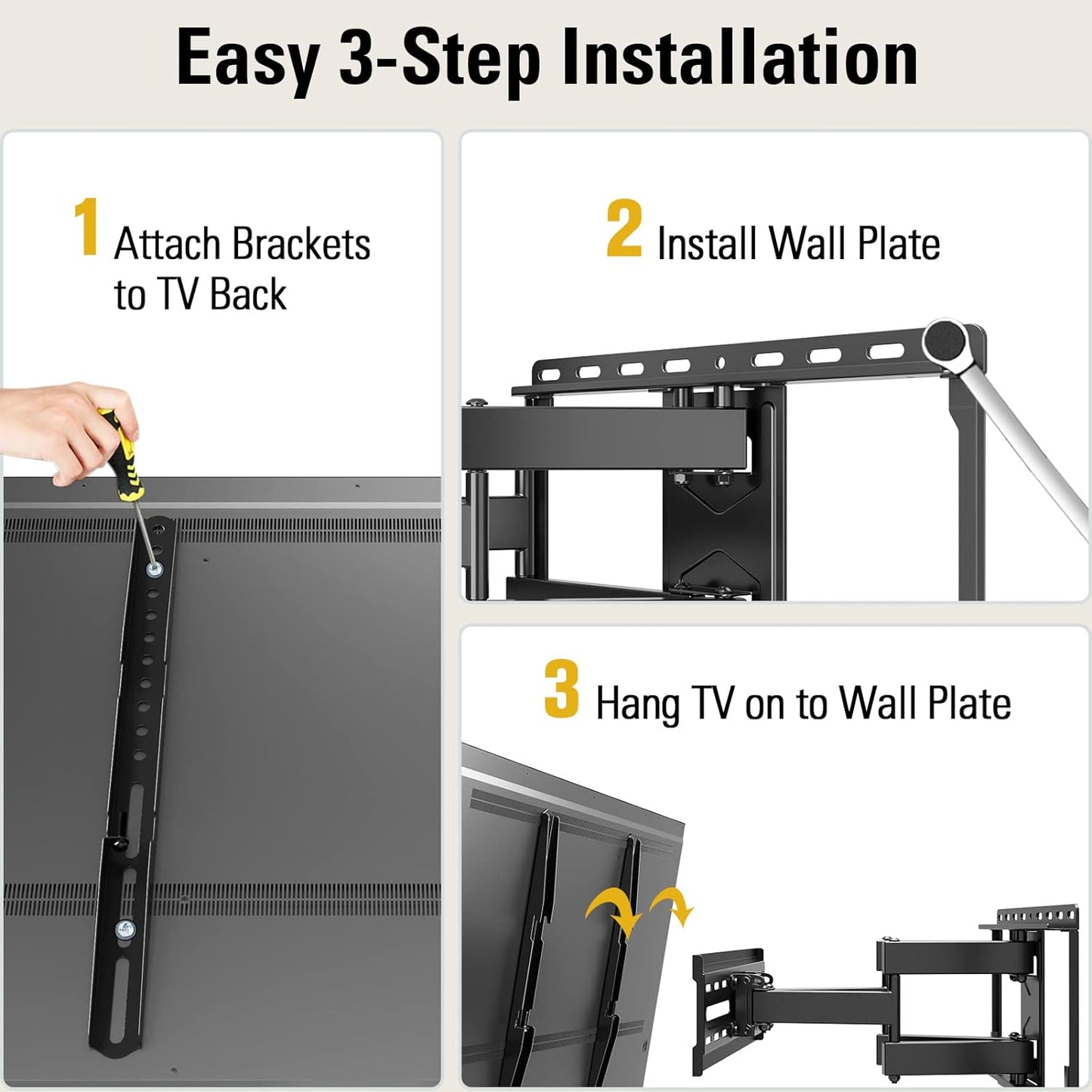 Easy 3-Step Installation

1 Attach Brackets to TV Back

2 Install Wall Plate

3 Hang TV on to Wall Plate