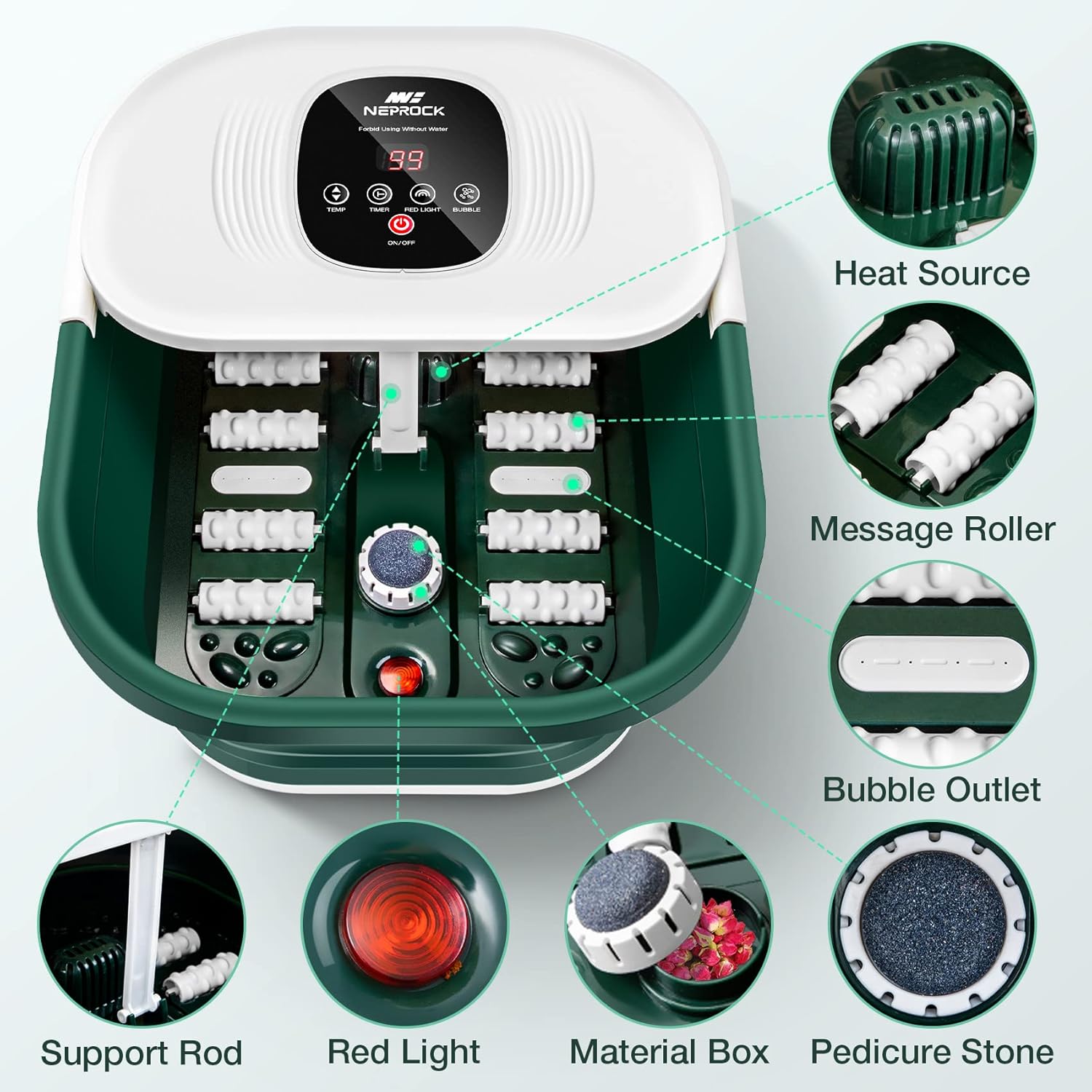 NEPROCK
Forbid Using Without Water
99
TEMP
TIMER
RED LIGHT
BUBBLE
ON/OFF

Heat Source

Message Roller

Bubble Outlet

Support Rod

Red Light

Material Box

Pedicure Stone