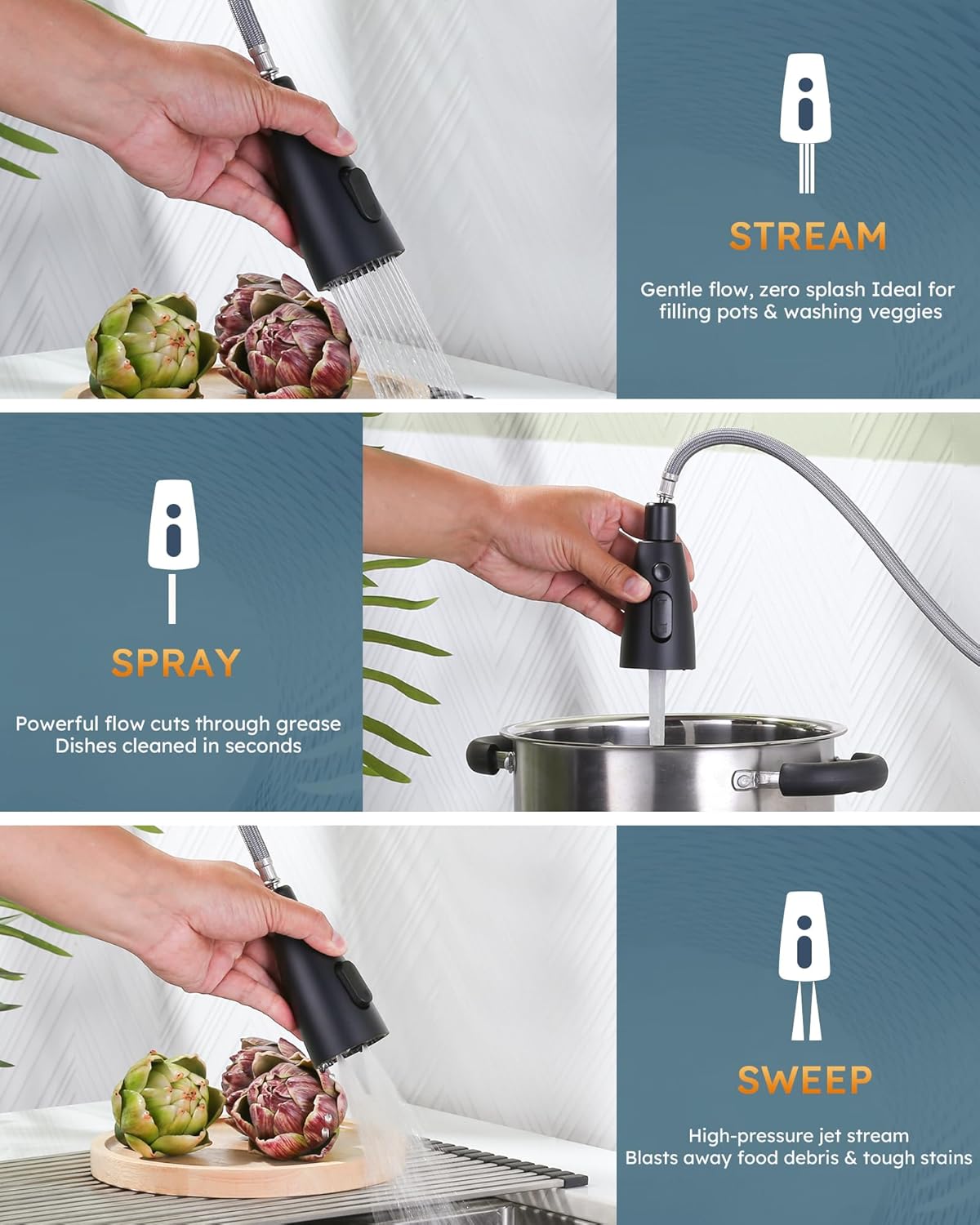 STREAM

Gentle flow, zero splash Ideal for filling pots & washing veggies

SPRAY

Powerful flow cuts through grease
Dishes cleaned in seconds

SWEEP

High-pressure jet stream
Blasts away food debris & tough stains