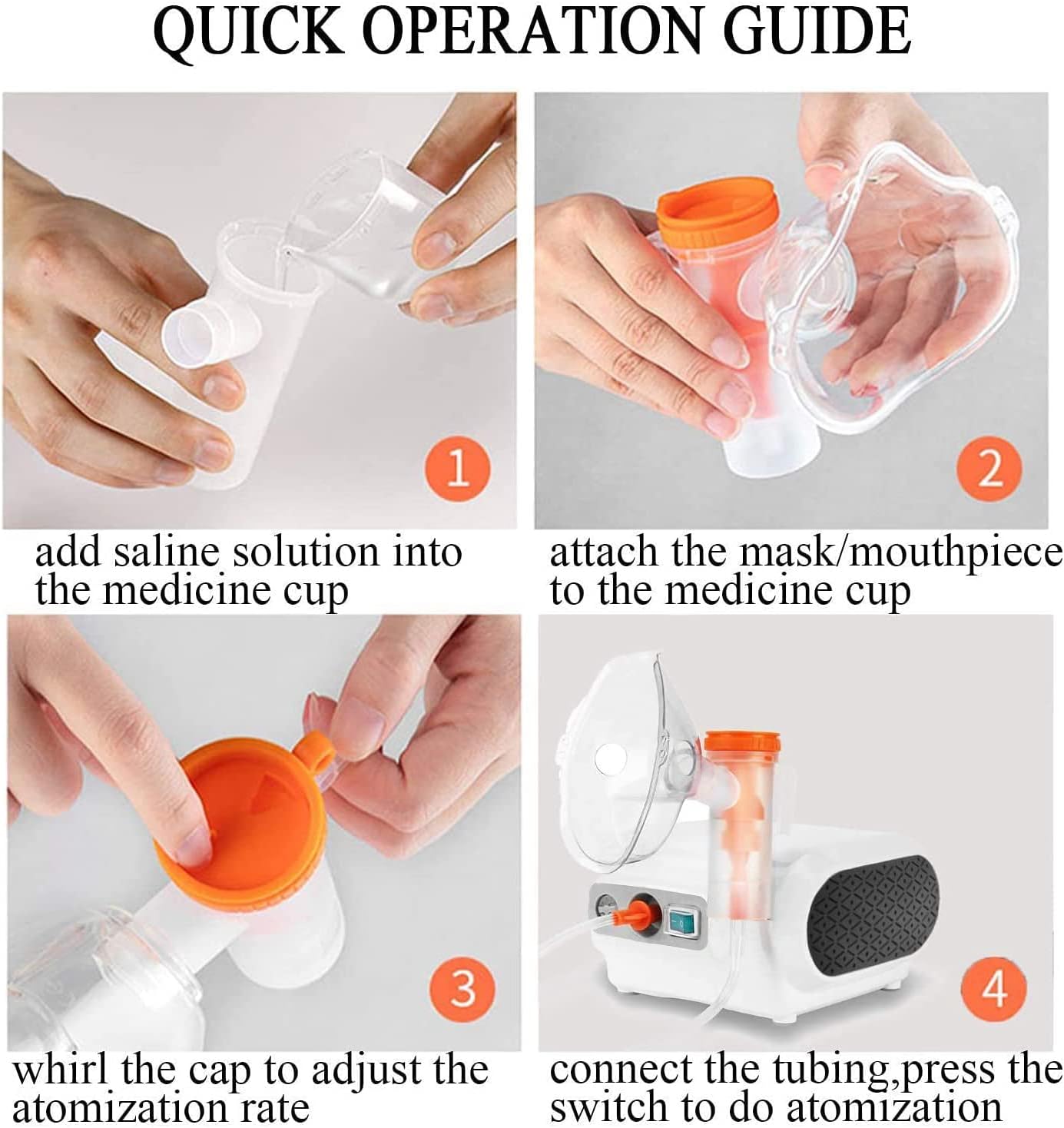 QUICK OPERATION GUIDE

1

add saline solution into the medicine cup

2

attach the mask/mouthpiece to the medicine cup

3

whirl the cap to adjust the atomization rate

4

connect the tubing,press the switch to do atomization