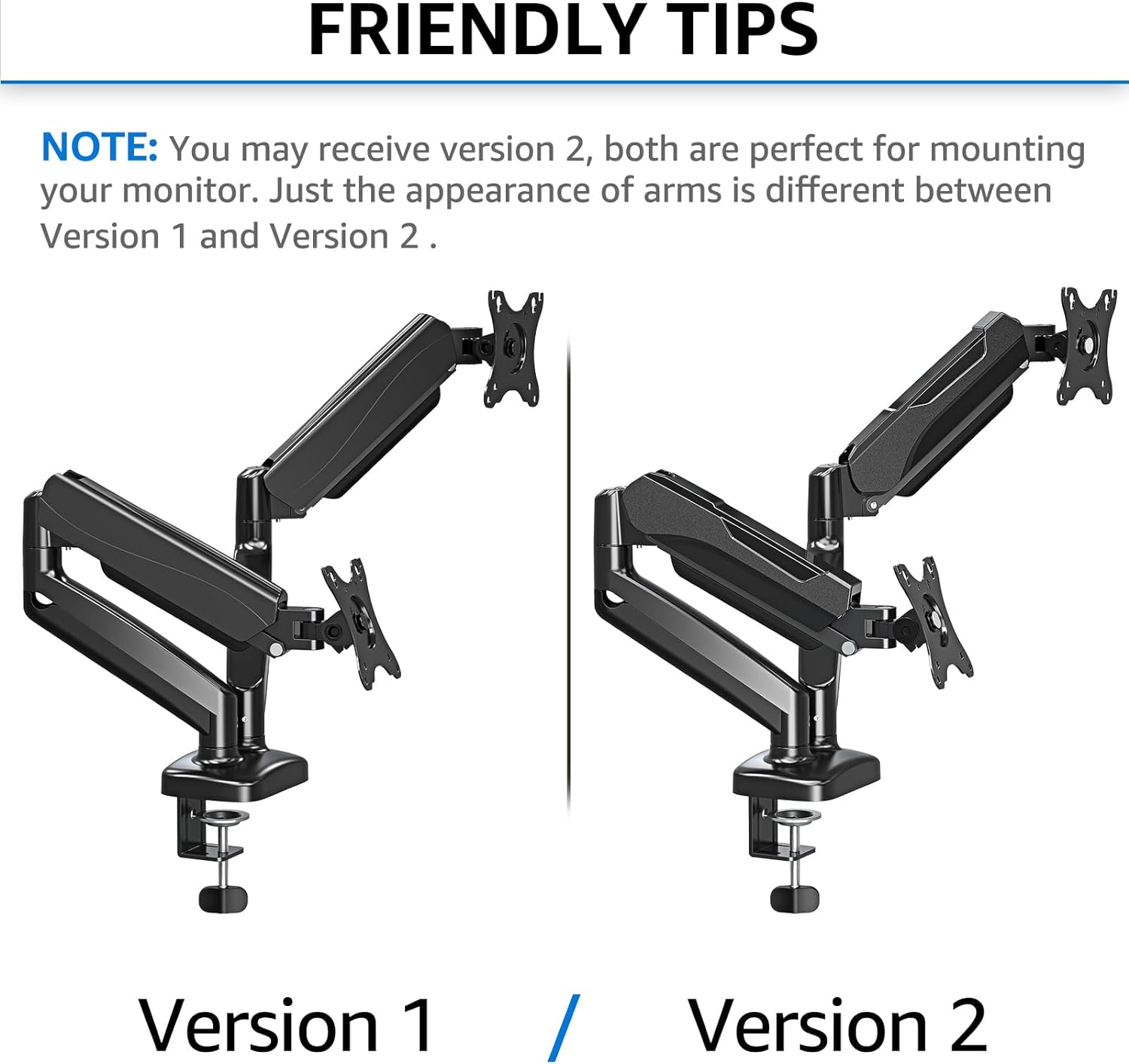 FRIENDLY TIPS

NOTE: You may receive version 2, both are perfect for mounting your monitor. Just the appearance of arms is different between Version 1 and Version 2 .

Version 1 / Version 2