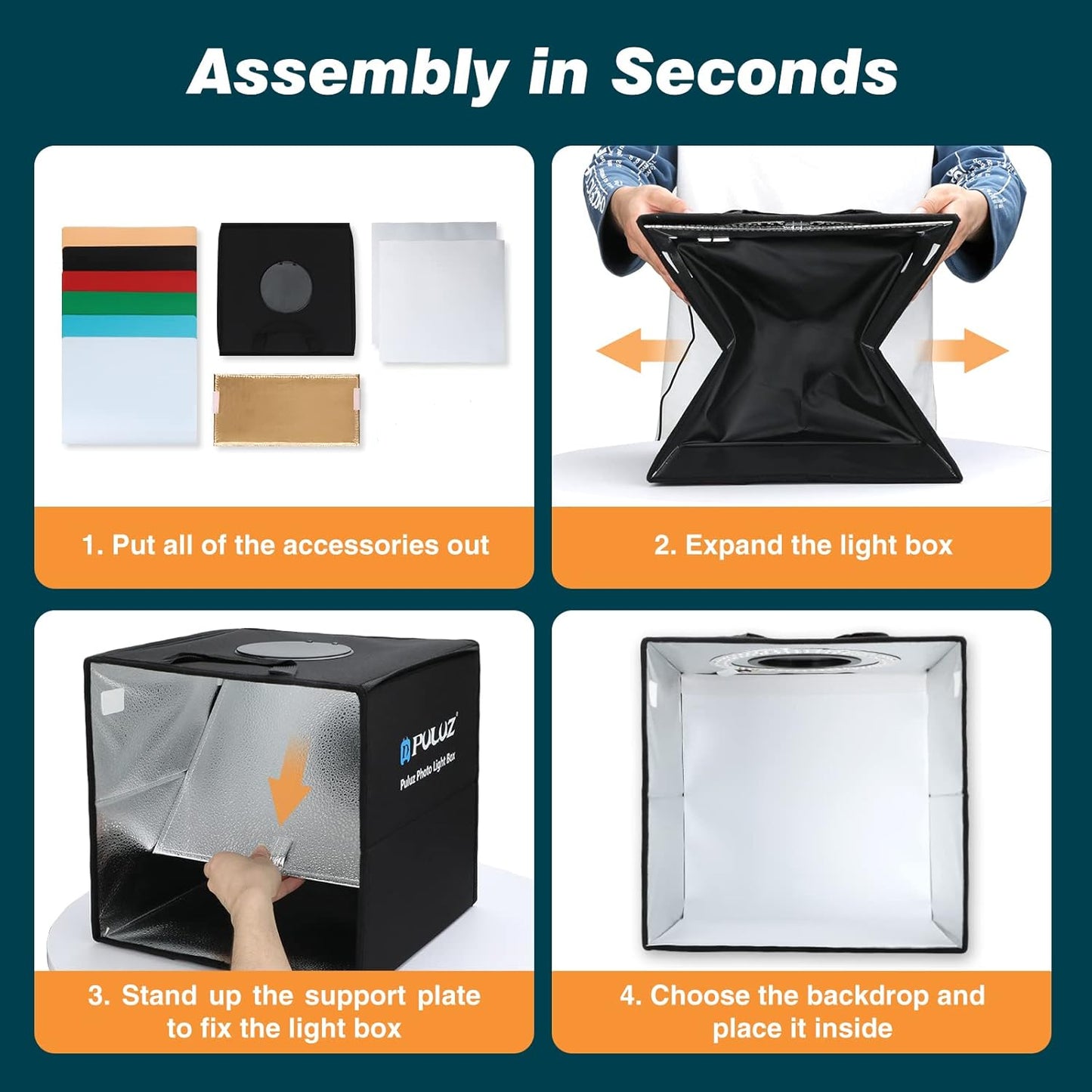 Assembly in Seconds

1. Put all of the accessories out

2. Expand the light box

PULUZ
Puluz Photo Light Box

3. Stand up the support plate to fix the light box

4. Choose the backdrop and place it inside