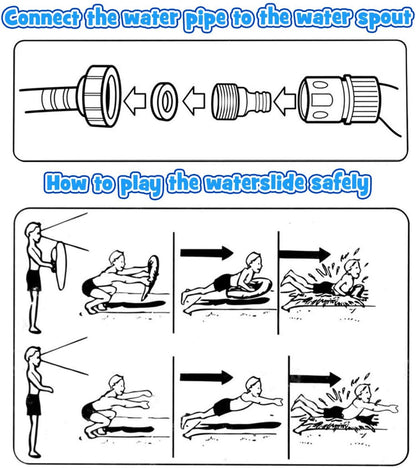 Connect the water pipe to the water spout

How to play the waterslide safely