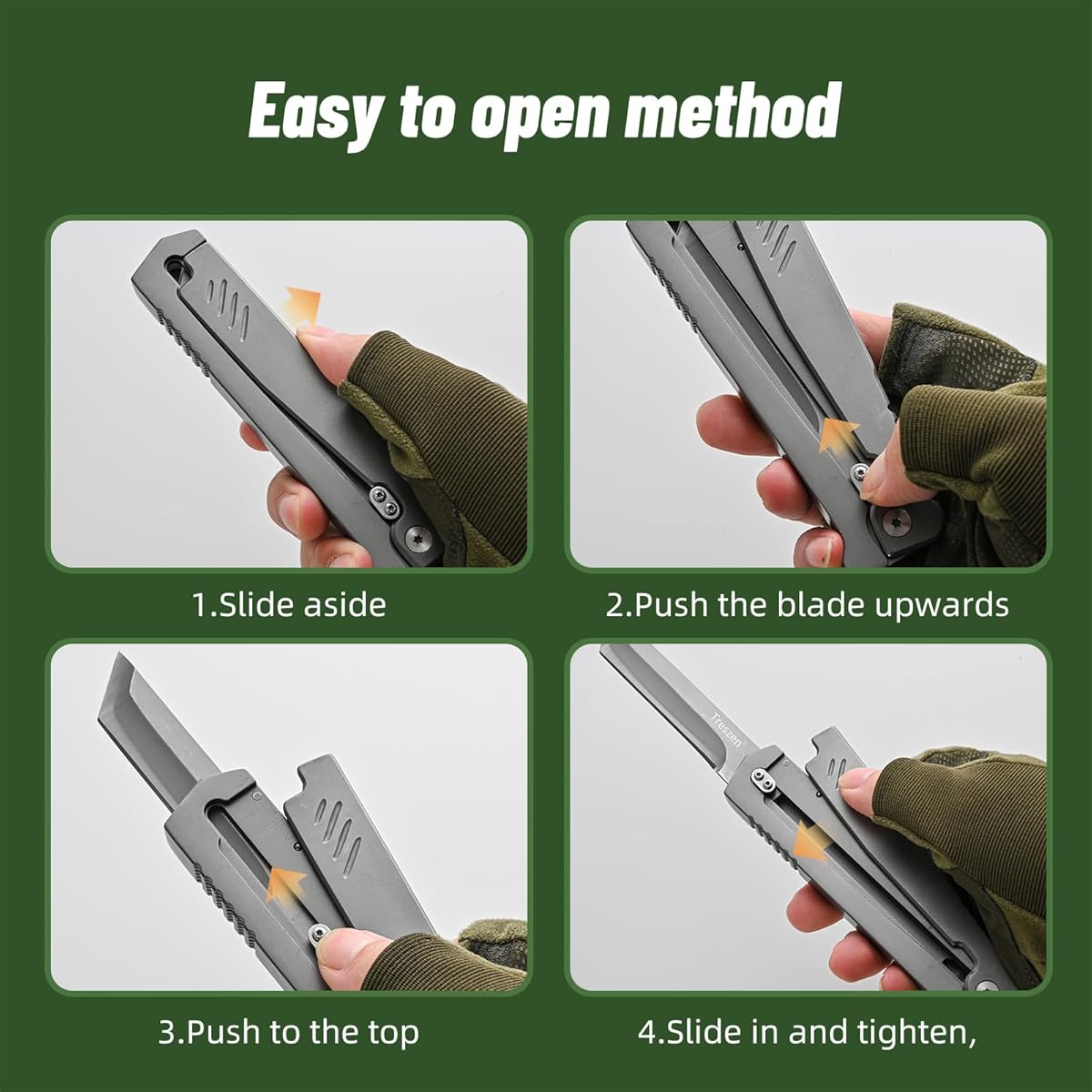 Easy to open method

1.Slide aside

2.Push the blade upwards

3.Push to the top

Treszen

4.Slide in and tighten,