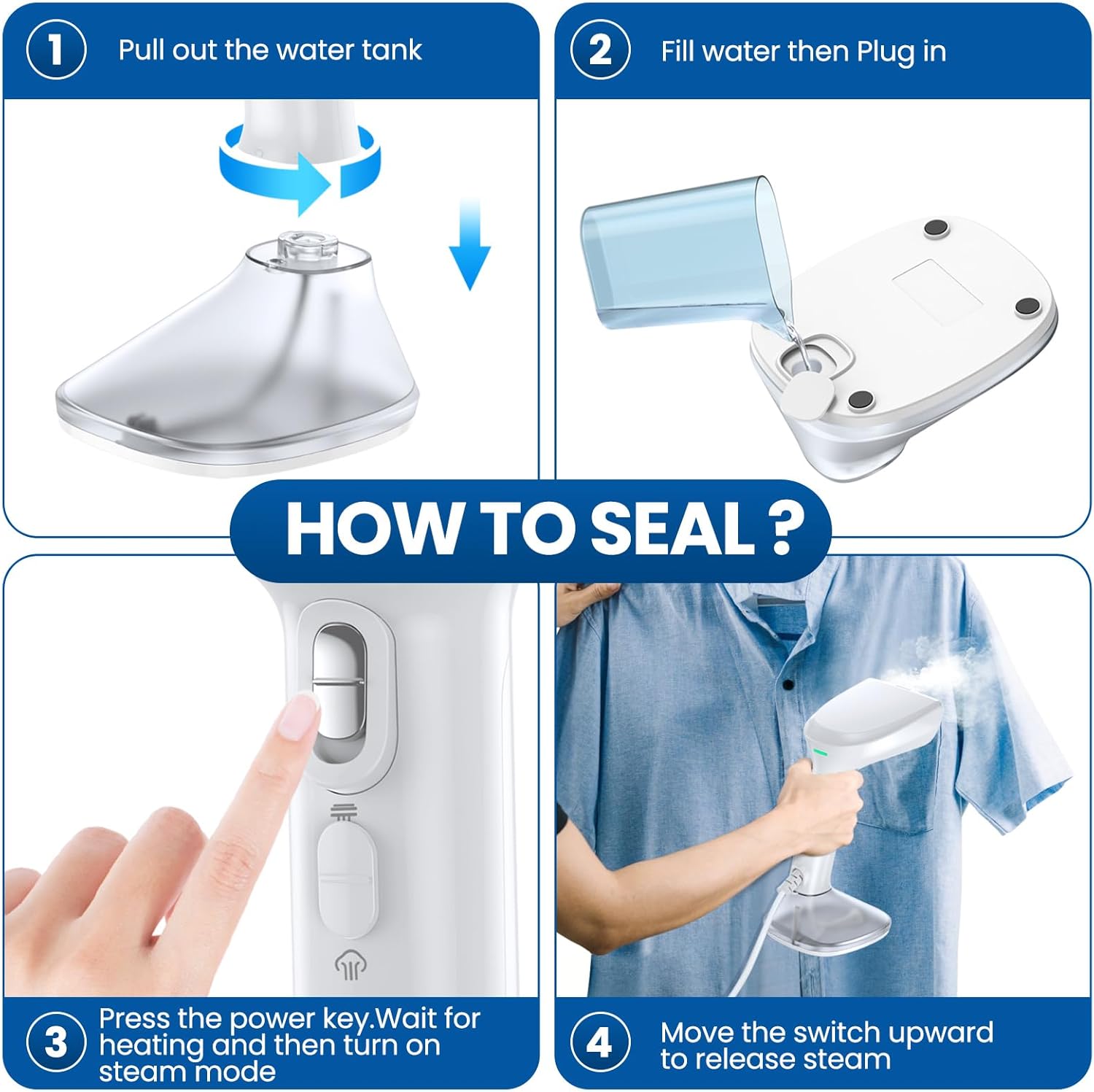 1 Pull out the water tank

2 Fill water then Plug in

HOW TO SEAL ?

3 Press the power key.Wait for heating and then turn on steam mode

4 Move the switch upward to release steam