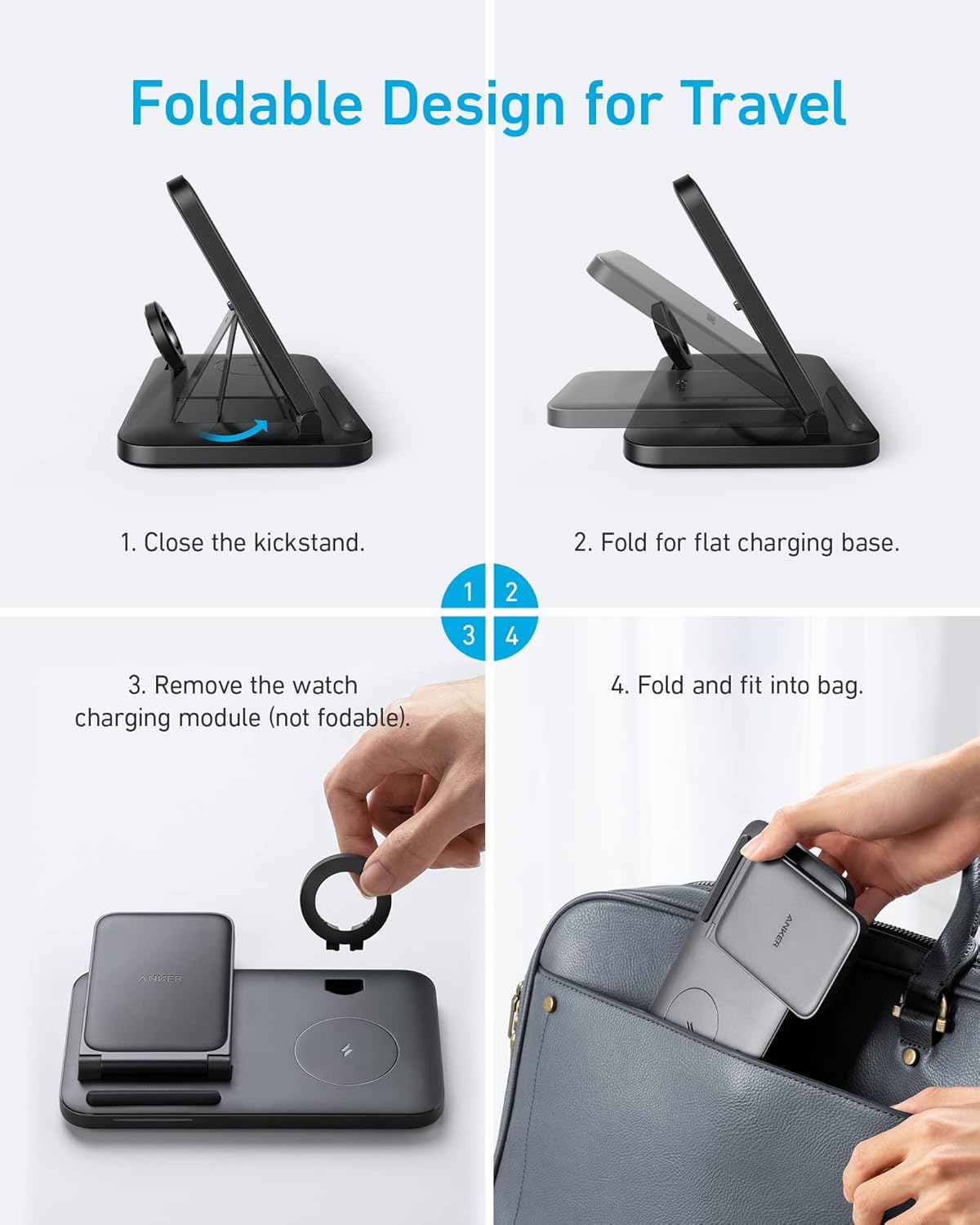 Foldable Design for Travel

1. Close the kickstand.

2. Fold for flat charging base.

1 2
3 4

3. Remove the watch charging module (not fodable).

4. Fold and fit into bag.

ANKER

ANKER