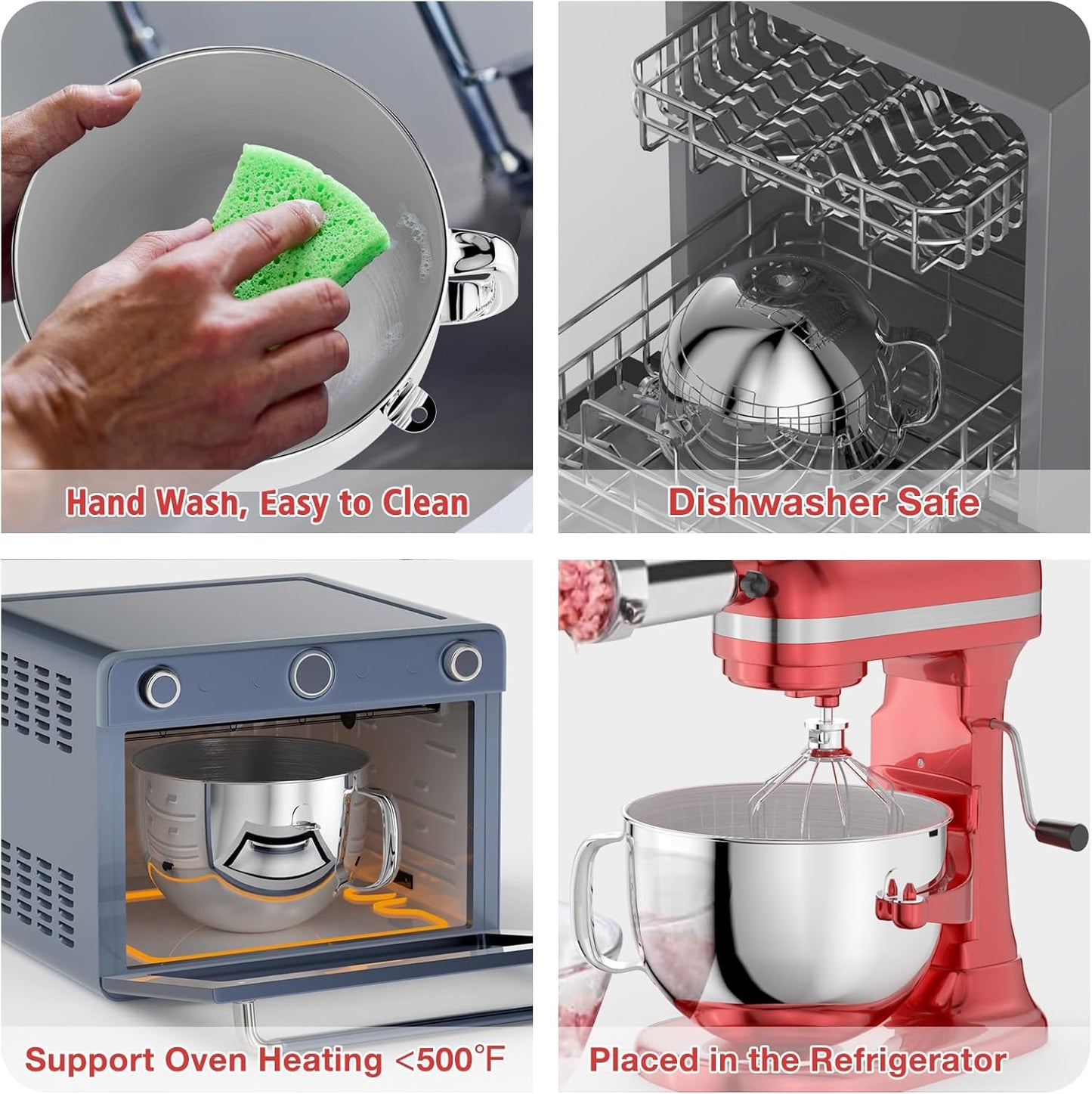 Hand Wash, Easy to Clean

Dishwasher Safe

Support Oven Heating <500°F

Placed in the Refrigerator