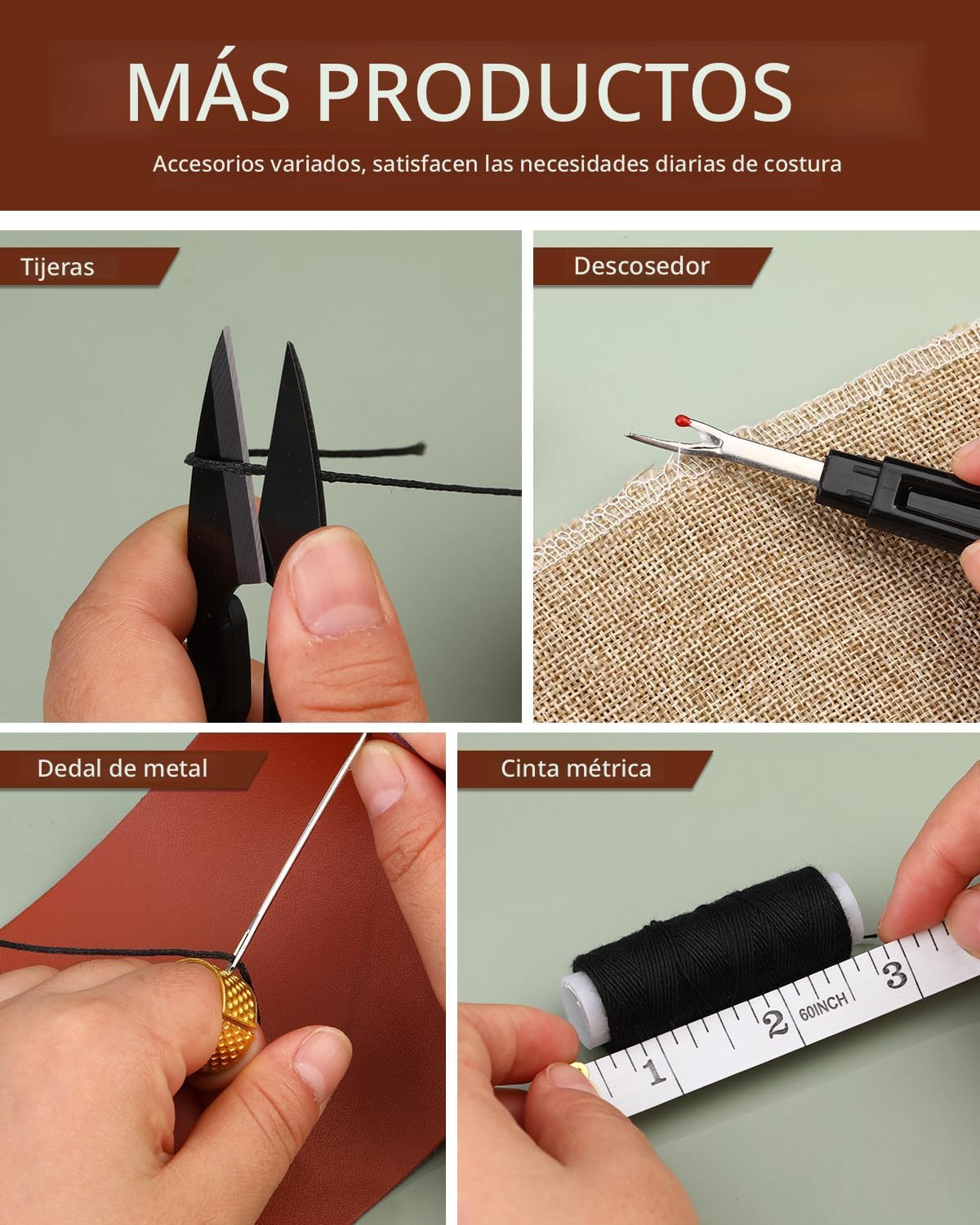 MÁS PRODUCTOS

Accesorios variados, satisfacen las necesidades diarias de costura

Tijeras

Descosedor

Dedal de metal

Cinta métrica

1 2 60INCH 3