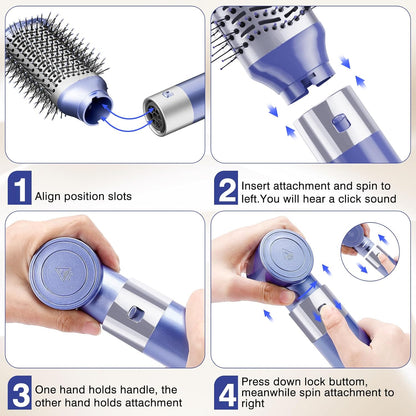 1 Align position slots

2 Insert attachment and spin to left.You will hear a click sound

3 One hand holds handle, the other hand holds attachment

4 Press down lock buttom, meanwhile spin attachment to right